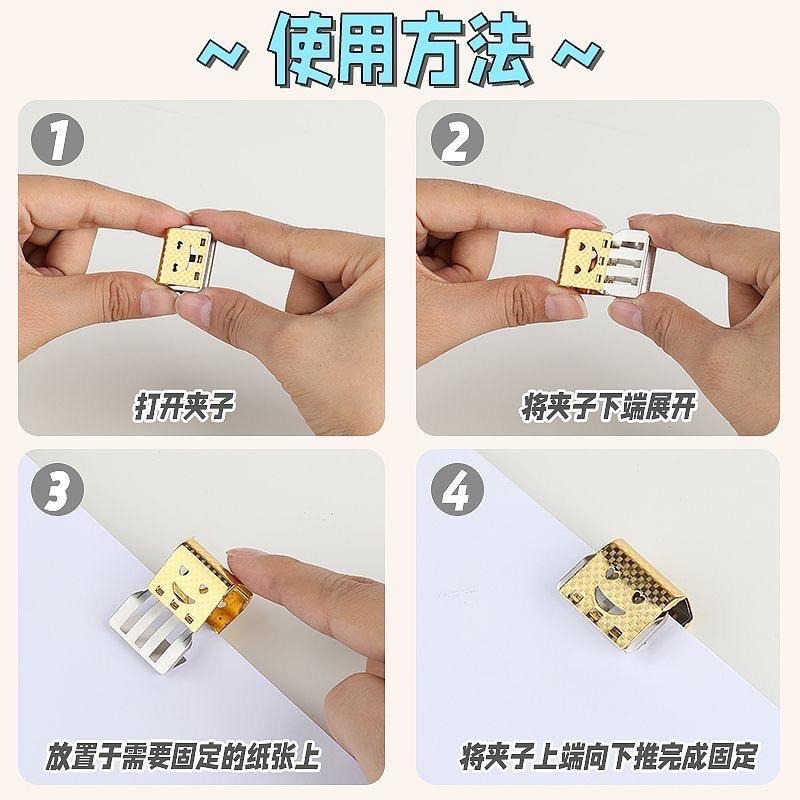 ~ 使用方法 ~

1

打开夹子

2

将夹子下端展开

3

放置于需要固定的纸张上

4

将夹子上端向下推完成固定