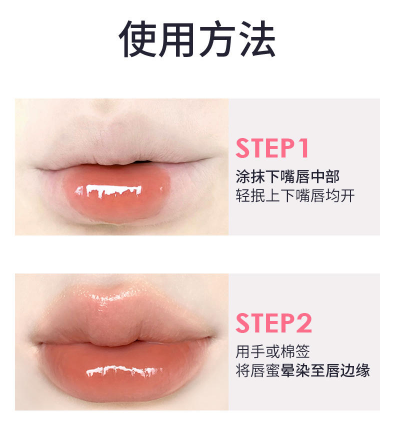 使用方法

STEP1
涂抹下嘴唇中部
轻抿上下嘴唇均开

STEP2
用手或棉签
将唇蜜晕染至唇边缘