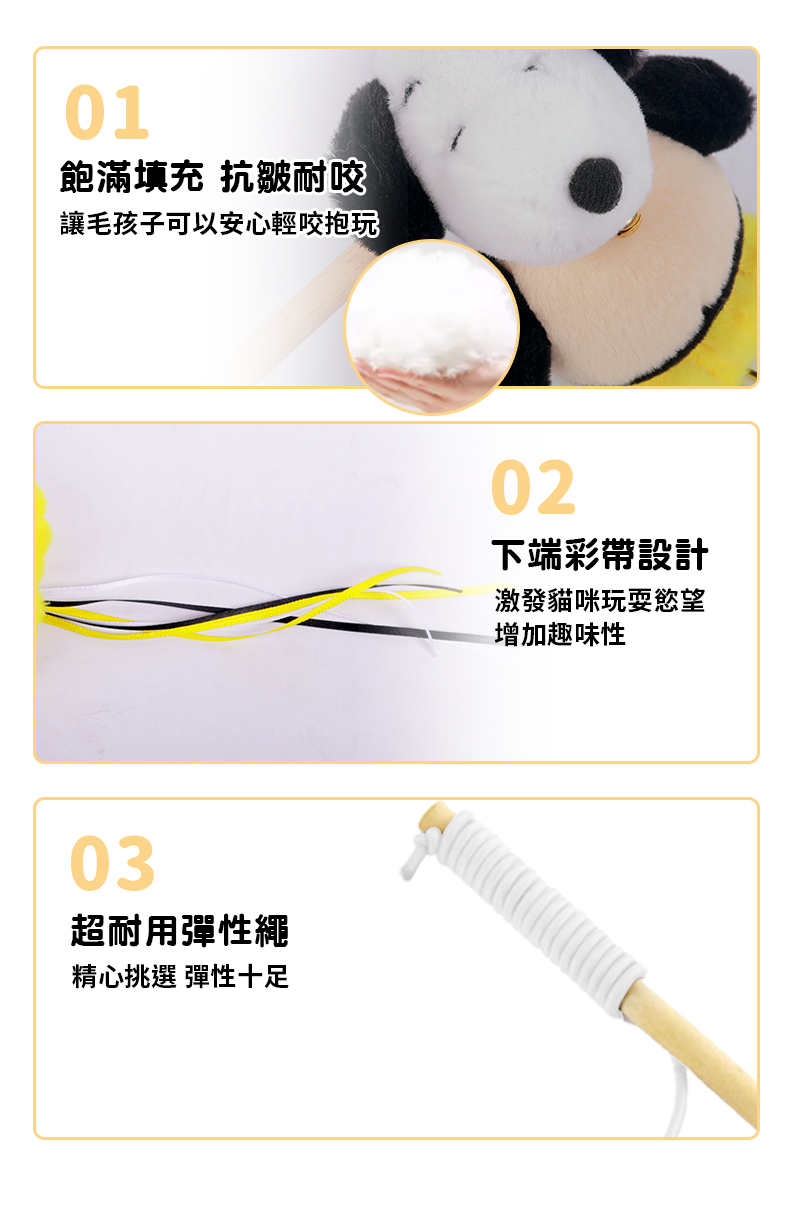 01

飽滿填充 抗皺耐咬

讓毛孩子可以安心輕咬抱玩

02

下端彩帶設計

激發貓咪玩耍慾望
增加趣味性

03

超耐用彈性繩

精心挑選 彈性十足