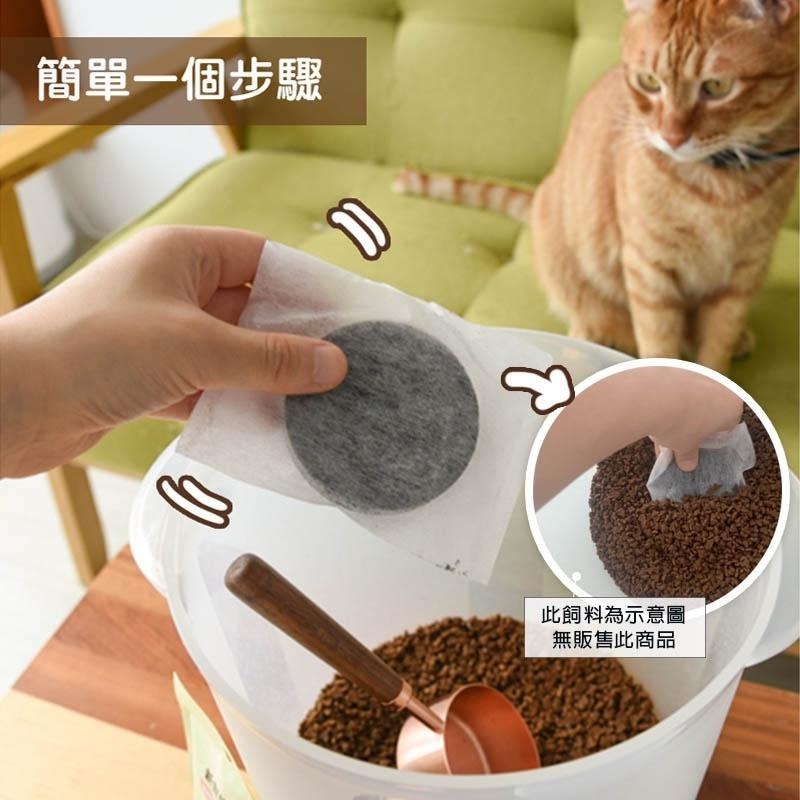 簡單一個步驟

此飼料為示意圖
無販售此商品