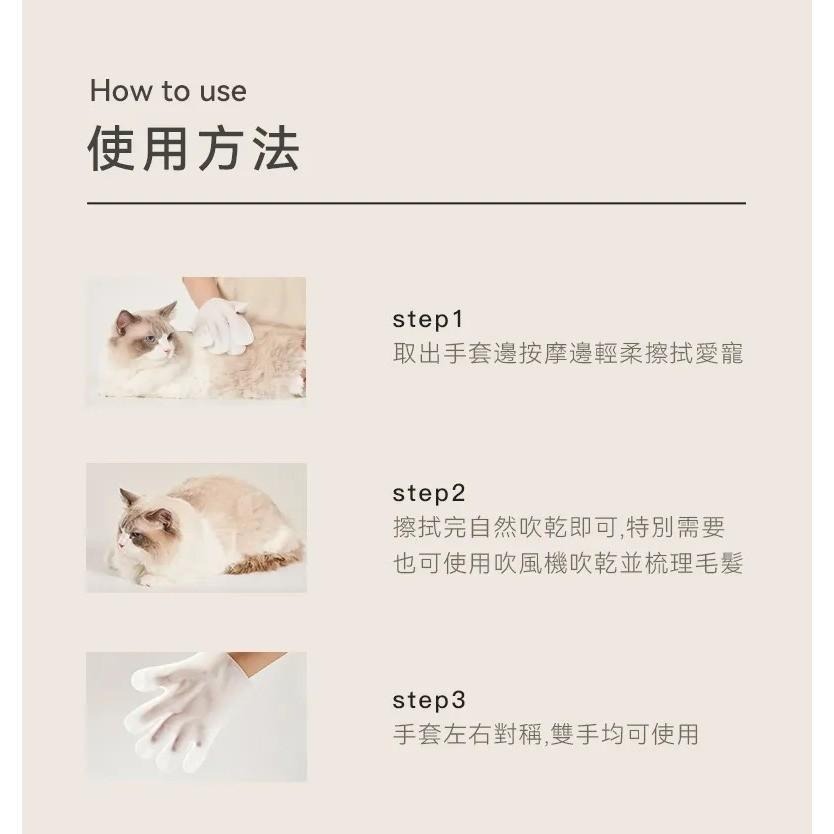 How to use
使用方法

step1
取出手套邊按摩邊輕柔擦拭愛寵

step2
擦拭完自然吹乾即可,特別需要
也可使用吹風機吹乾並梳理毛髮

step3
手套左右對稱,雙手均可使用