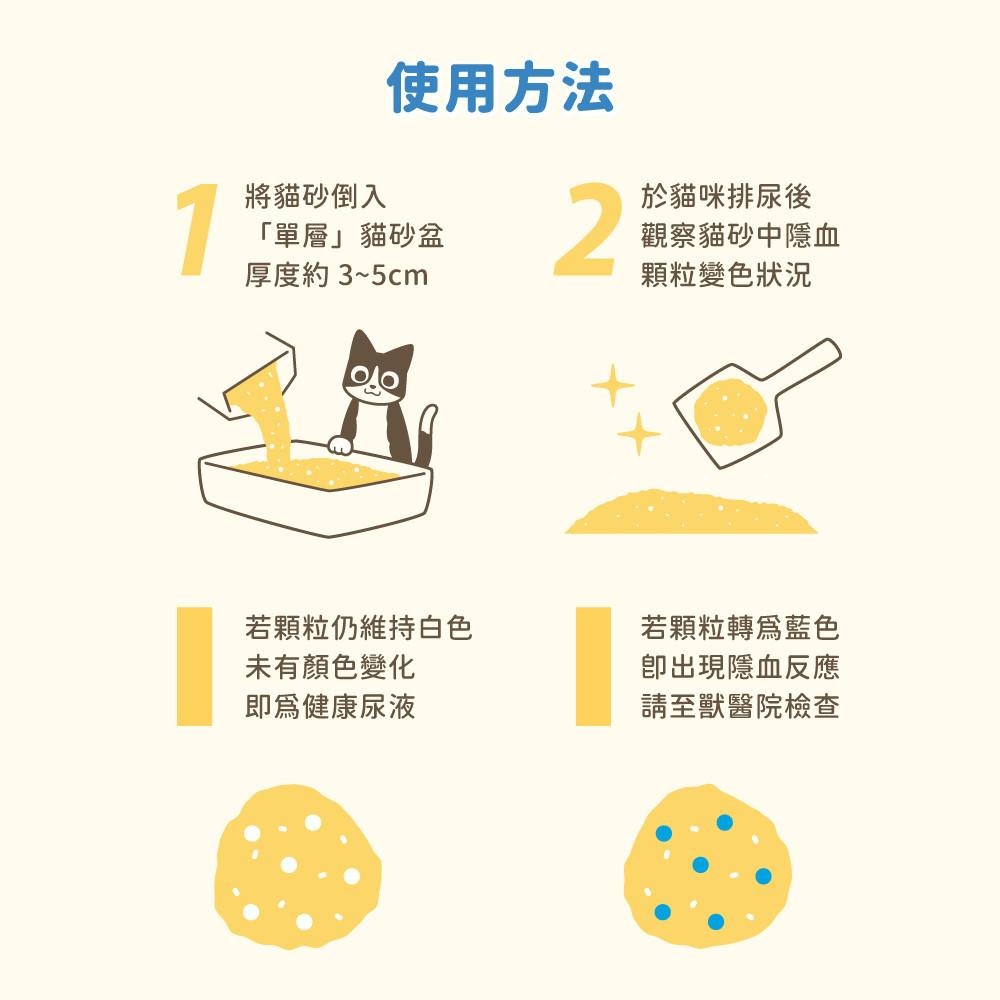 使用方法

1
將貓砂倒入
「單層」貓砂盆
厚度約 3~5cm

2
於貓咪排尿後
觀察貓砂中隱血
顆粒變色狀況

若顆粒仍維持白色
未有顏色變化
即爲健康尿液

若顆粒轉爲藍色
即出現隱血反應
請至獸醫院檢查