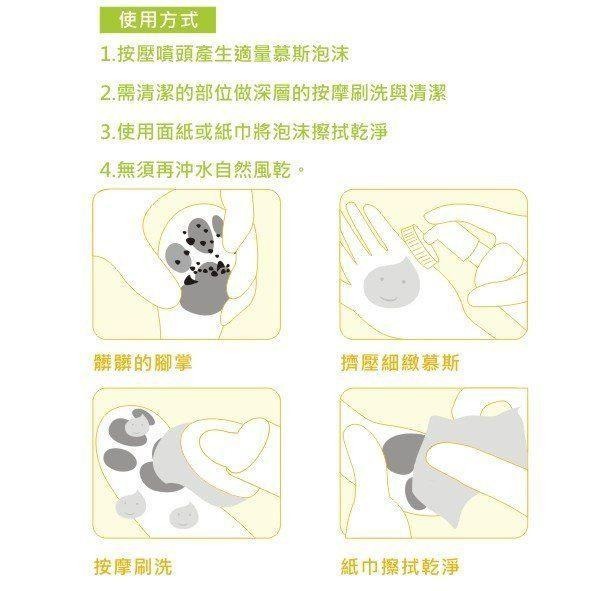 使用方式

1.按壓噴頭產生適量慕斯泡沫

2.需清潔的部位做深層的按摩刷洗與清潔

3.使用面紙或紙巾將泡沫擦拭乾淨

4.無須再沖水自然風乾。

髒髒的腳掌

擠壓細緻慕斯

按摩刷洗

紙巾擦拭乾淨