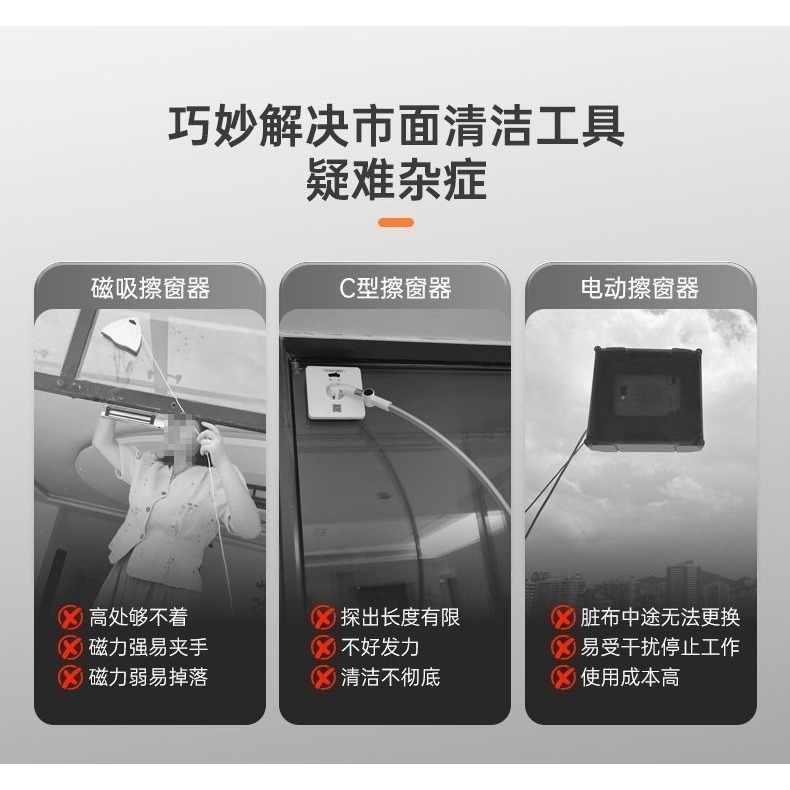 巧妙解决市面清洁工具
疑难杂症

磁吸擦窗器

高处够不着
磁力强易夹手
磁力弱易掉落

C型擦窗器

探出长度有限
不好发力
清洁不彻底

电动擦窗器

脏布中途无法更换
易受干扰停止工作
使用成本高