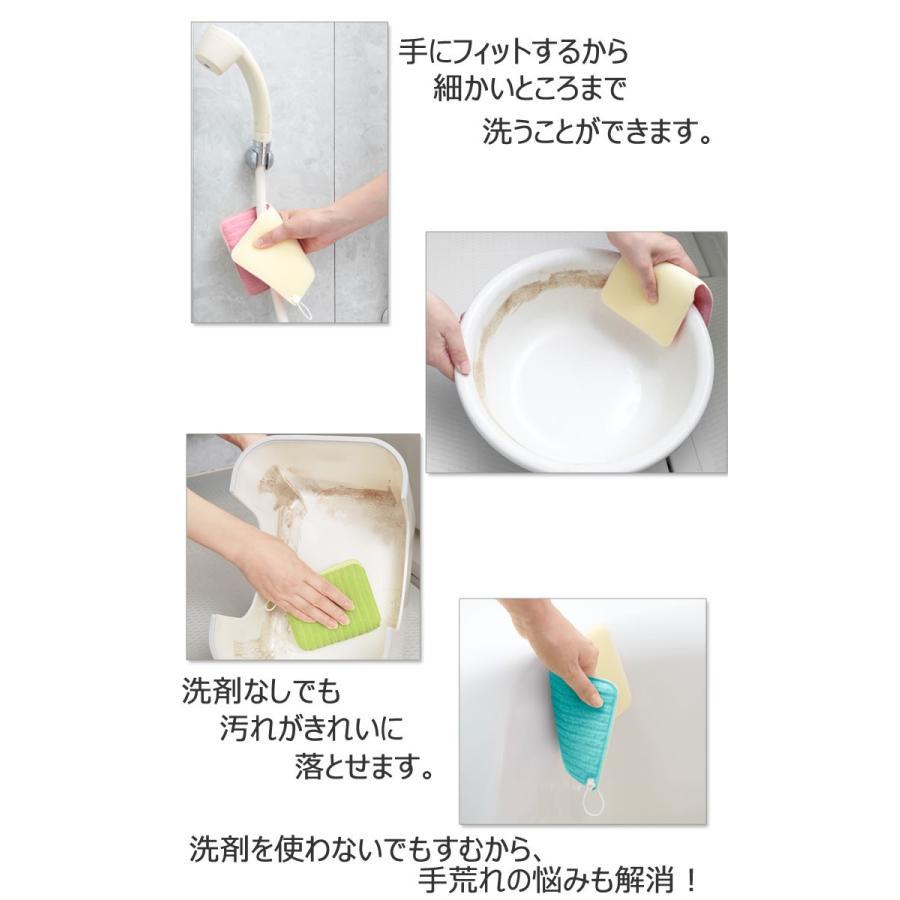 手にフィットするから
細かいところまで
洗うことができます。

洗剤なしでも
汚れがきれいに
落とせます。

洗剤を使わないでもすむから、
手荒れの悩みも解消！