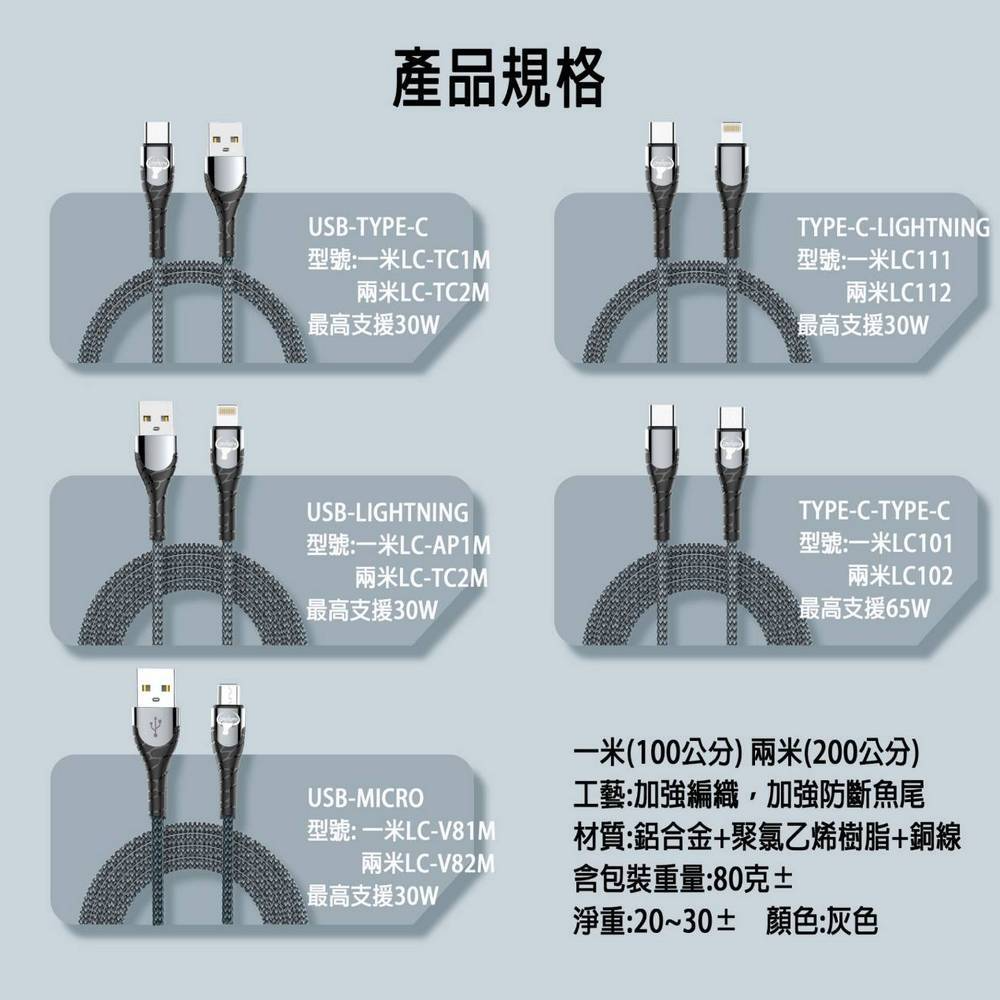 產品規格

USB-TYPE-C
型號:一米LC-TC1M
兩米LC-TC2M
最高支援30W

TYPE-C-LIGHTNING
型號:一米LC111
兩米LC112
最高支援30W

USB-LIGHTNING
型號:一米LC-AP1M
兩米LC-TC2M
最高支援30W

TYPE-C-TYPE-C
型號:一米LC101
兩米LC102
最高支援65W

USB-MICRO
型號: 一米LC-V81M
兩米LC-V82M
最高支援30W

一米(100公分) 兩米(200公分)
工藝:加強編織，加強防斷魚尾
材質:鋁合金+聚氯乙烯樹脂+銅線
含包裝重量:80克±
淨重:20~30± 顏色:灰色