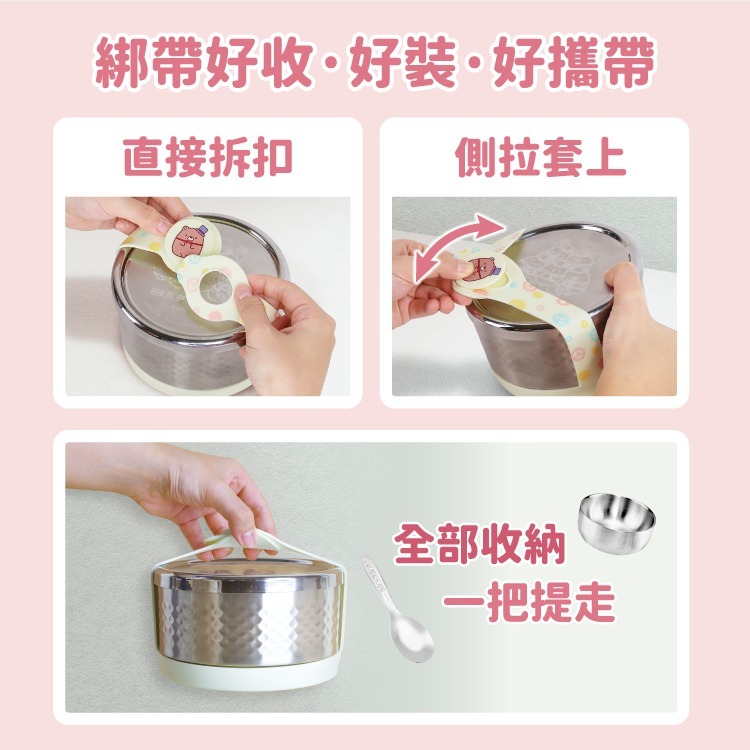 綁帶好收·好裝·好攜帶

直接拆扣

側拉套上

全部收納
一把提走