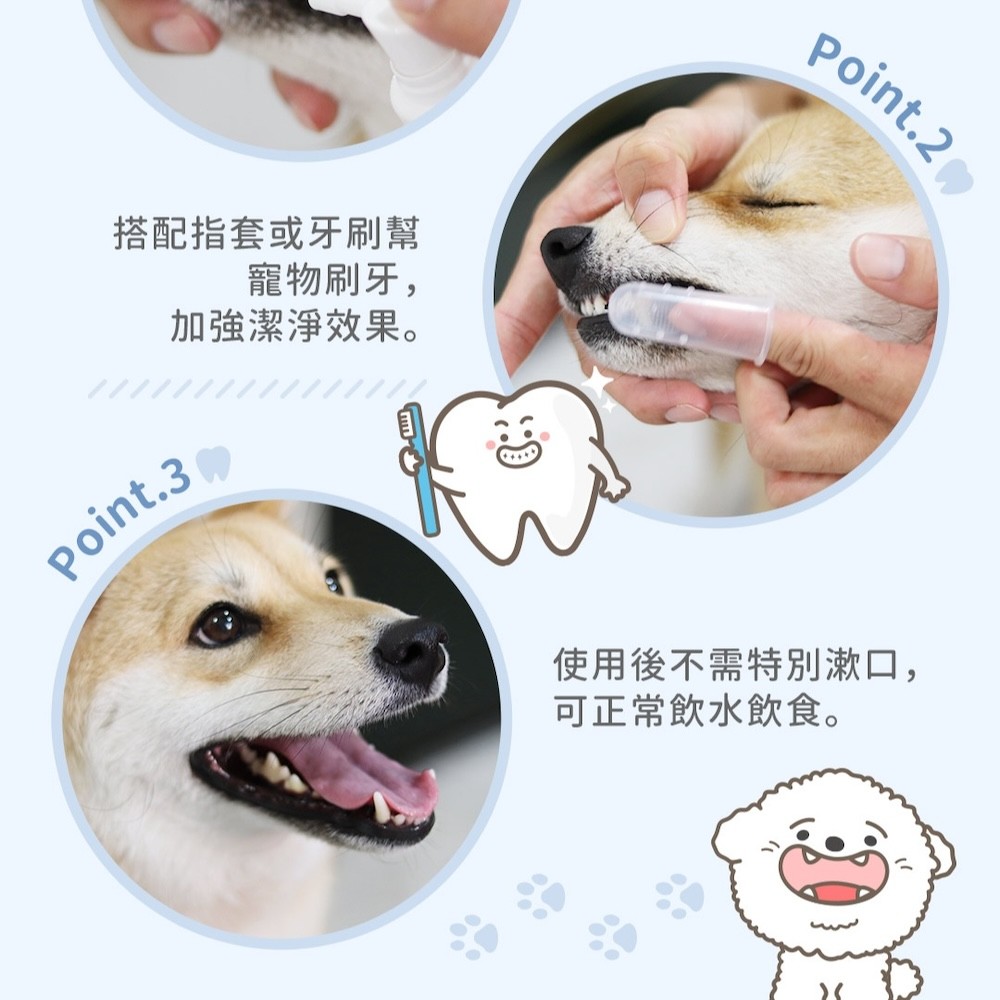 Point.2

搭配指套或牙刷幫寵物刷牙，加強潔淨效果。

Point.3

使用後不需特別漱口，可正常飲水飲食。