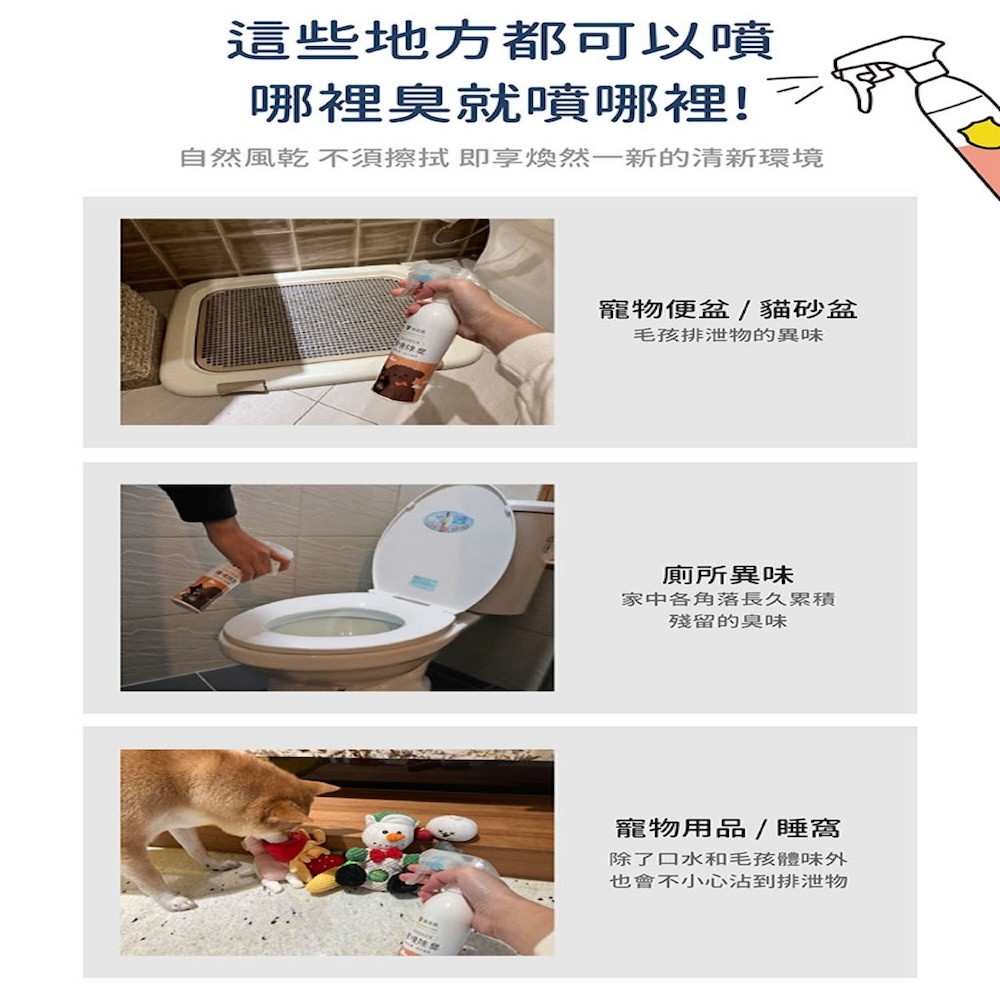 這些地方都可以噴
哪裡臭就噴哪裡!
自然風乾 不須擦拭 即享煥然一新的清新環境

寵物便盆 / 貓砂盆
毛孩排泄物的異味

廁所異味
家中各角落長久累積
殘留的臭味

寵物用品 / 睡窩
除了口水和毛孩體味外
也會不小心沾到排泄物