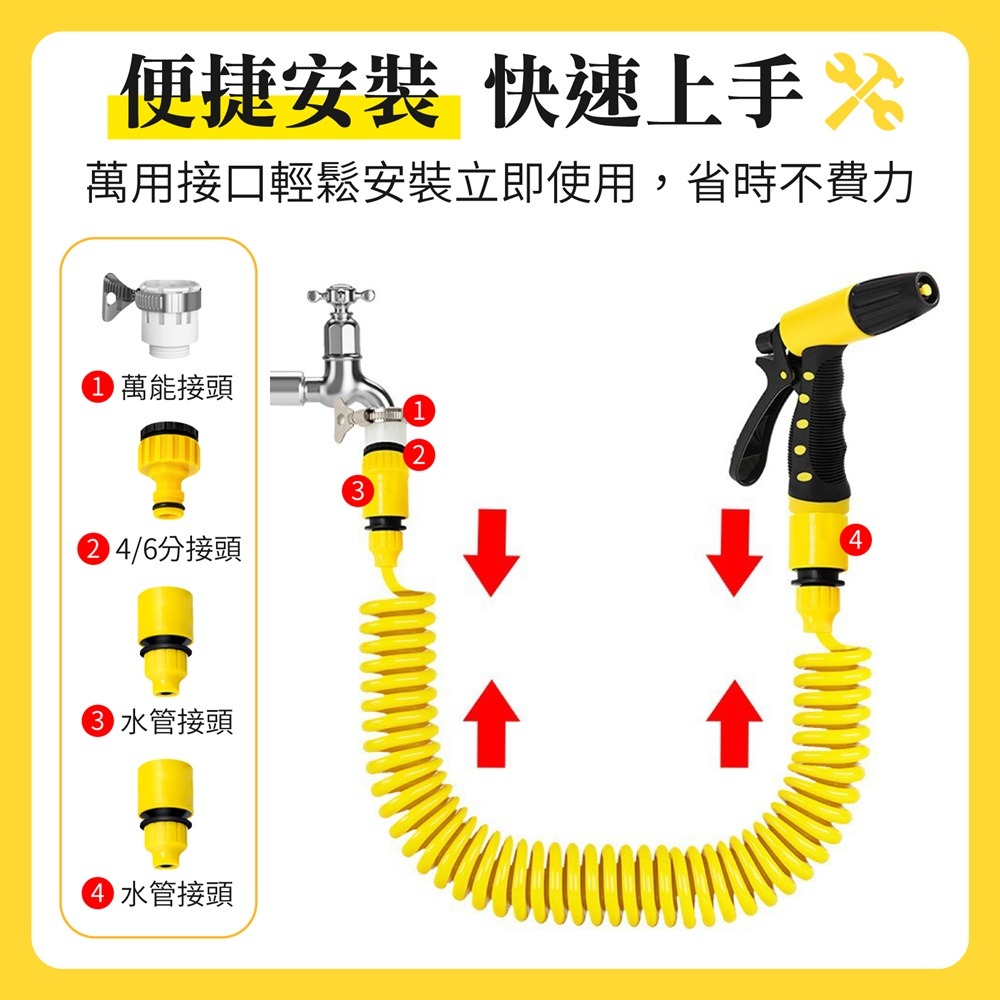 便捷安裝 快速上手

萬用接口輕鬆安裝立即使用，省時不費力

1 萬能接頭

2 4/6分接頭

3 水管接頭

4 水管接頭

1

2

3

4