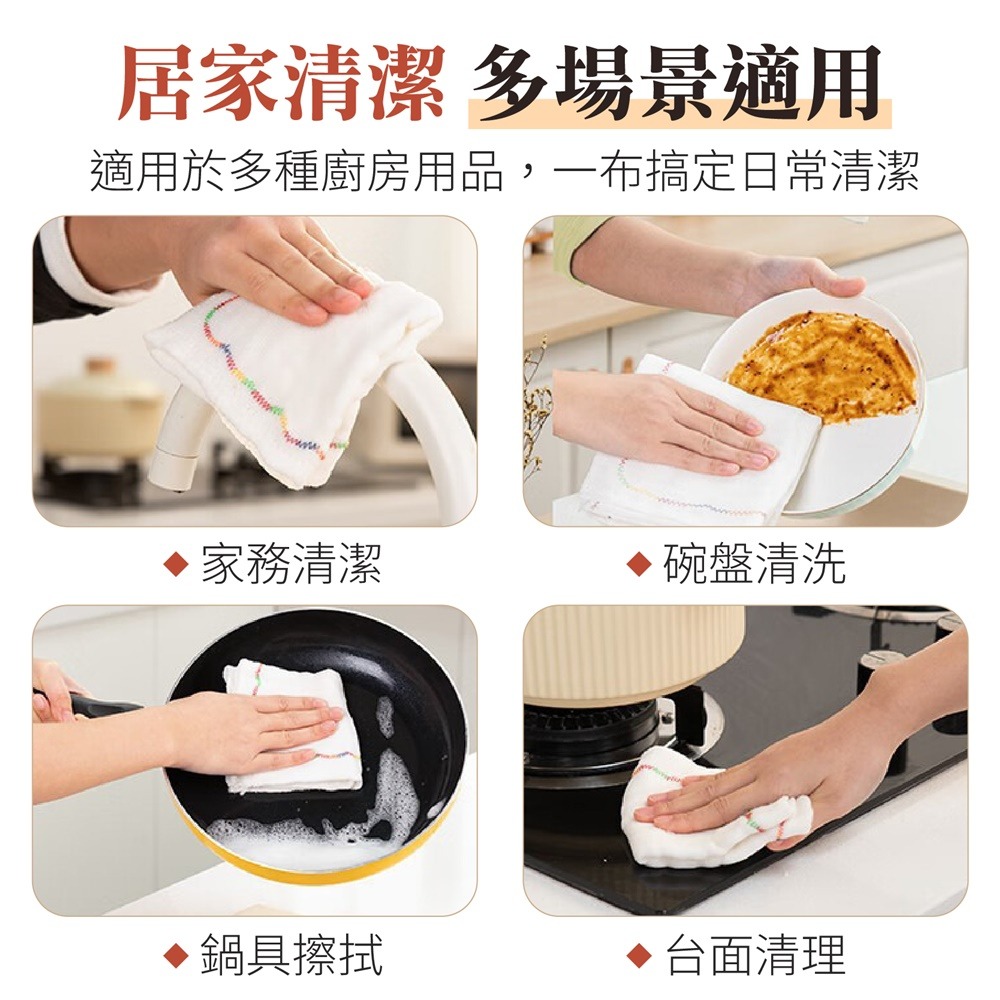 居家清潔 多場景適用

適用於多種廚房用品，一布搞定日常清潔

◆ 家務清潔

◆ 碗盤清洗

◆ 鍋具擦拭

◆ 台面清理