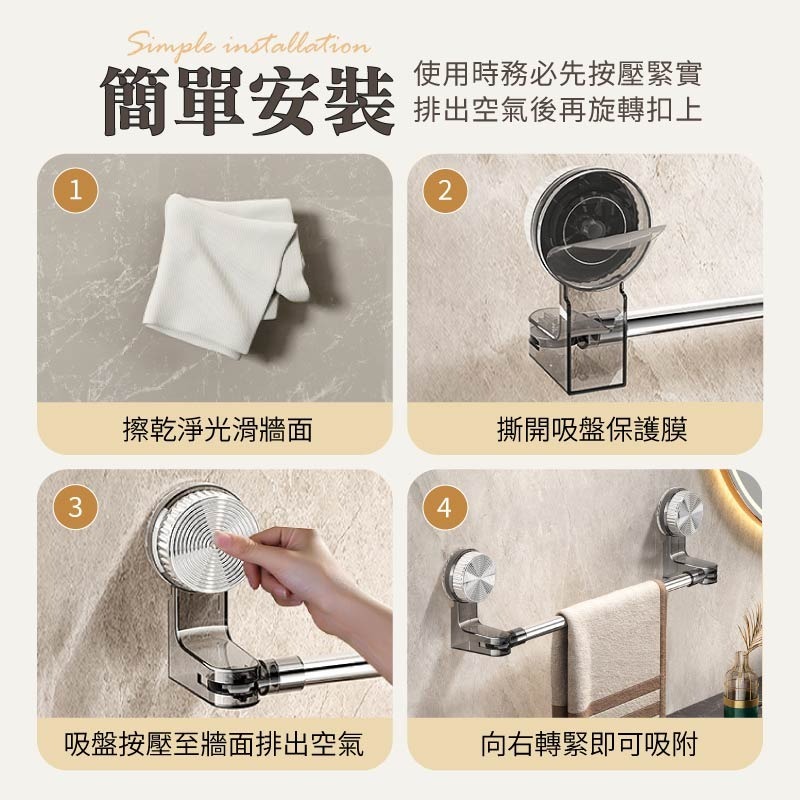 Simple installation
簡單安裝
使用時務必先按壓緊實
排出空氣後再旋轉扣上

1
擦乾淨光滑牆面

2
撕開吸盤保護膜

3
吸盤按壓至牆面排出空氣

4
向右轉緊即可吸附