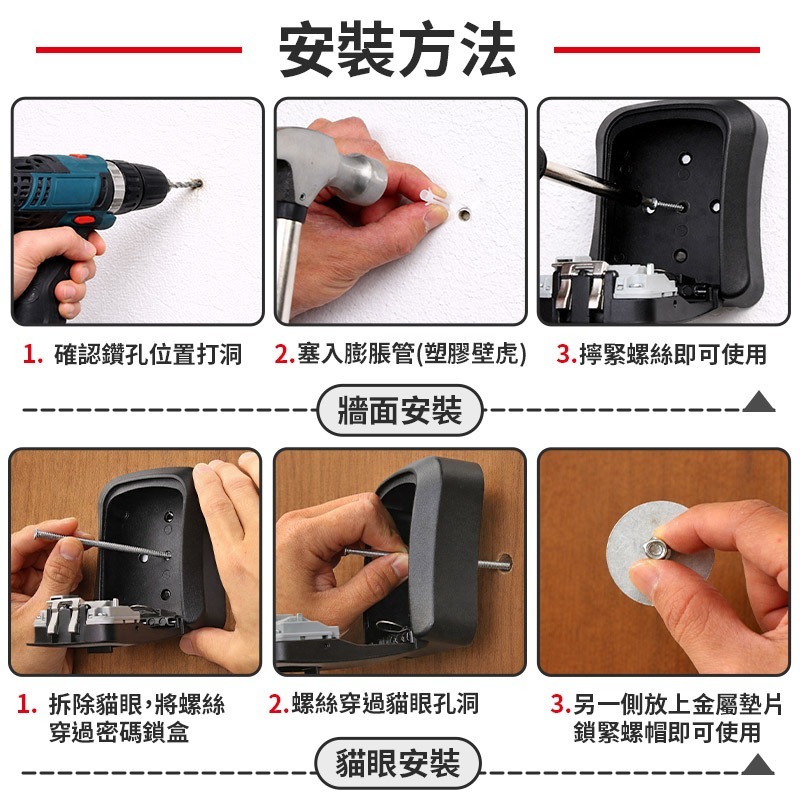 安裝方法

1. 確認鑽孔位置打洞

2.塞入膨脹管(塑膠壁虎)

3.擰緊螺絲即可使用

牆面安裝

1. 拆除貓眼,將螺絲穿過密碼鎖盒

2.螺絲穿過貓眼孔洞

3.另一側放上金屬墊片鎖緊螺帽即可使用

貓眼安裝