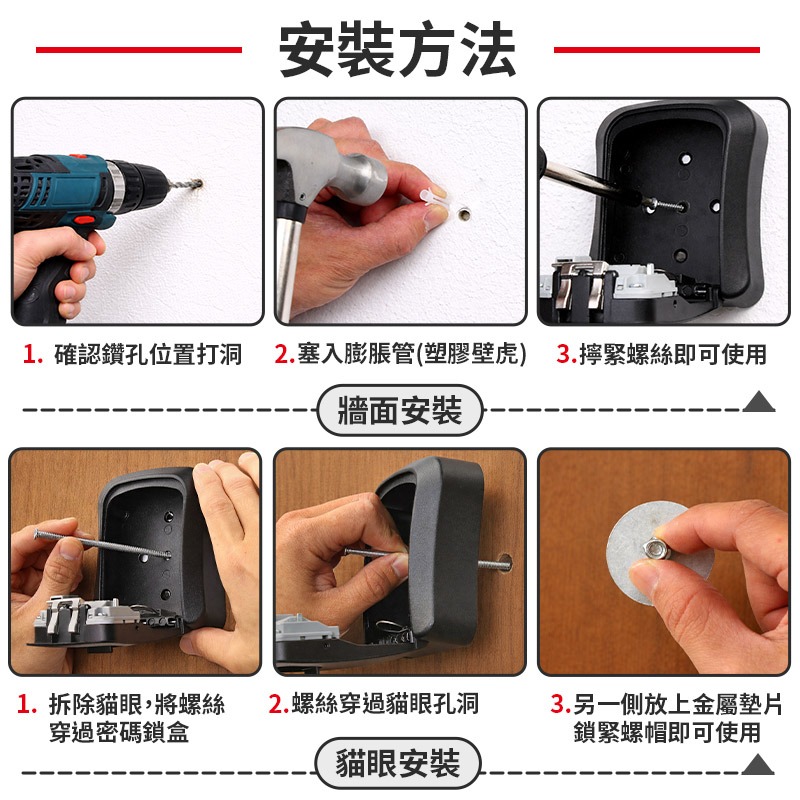 安裝方法

1. 確認鑽孔位置打洞

2.塞入膨脹管(塑膠壁虎)

3.擰緊螺絲即可使用

牆面安裝

1. 拆除貓眼,將螺絲穿過密碼鎖盒

2.螺絲穿過貓眼孔洞

3.另一側放上金屬墊片鎖緊螺帽即可使用

貓眼安裝