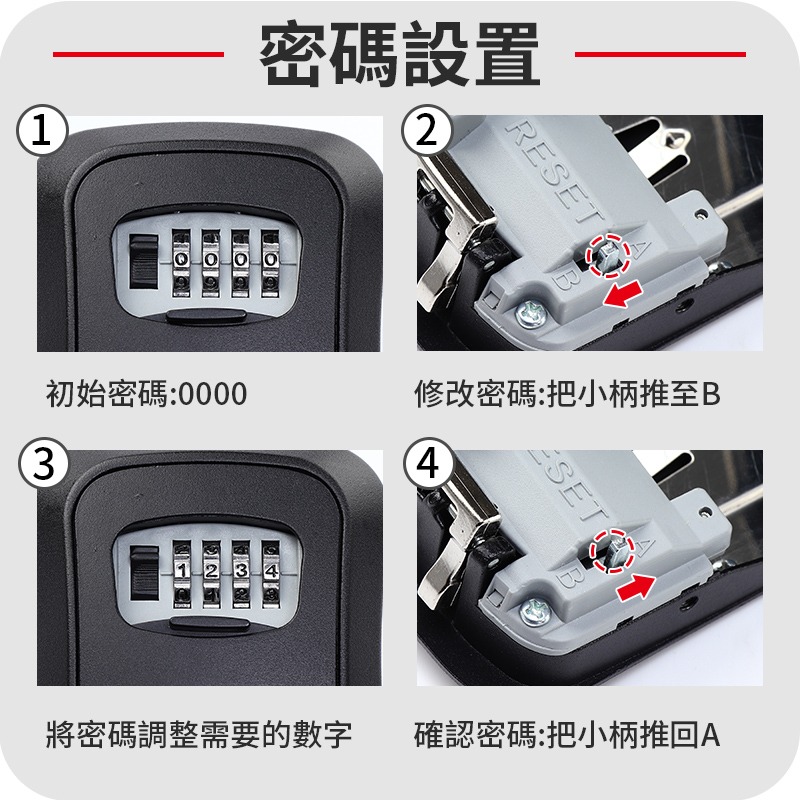 密碼設置

1
0 0 0 0
初始密碼:0000

2
RESET
A
B
修改密碼:把小柄推至B

3
1 2 3 4
將密碼調整需要的數字

4
RESET
A
B
確認密碼:把小柄推回A