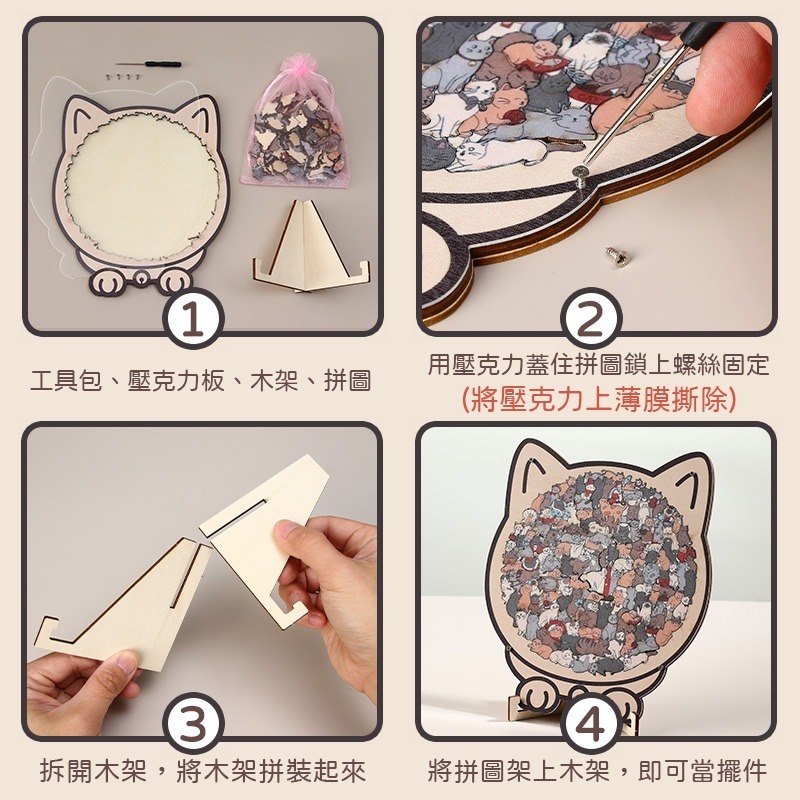 1

工具包、壓克力板、木架、拼圖

2

用壓克力蓋住拼圖鎖上螺絲固定
(將壓克力上薄膜撕除)

3

拆開木架，將木架拼裝起來

4

將拼圖架上木架，即可當擺件