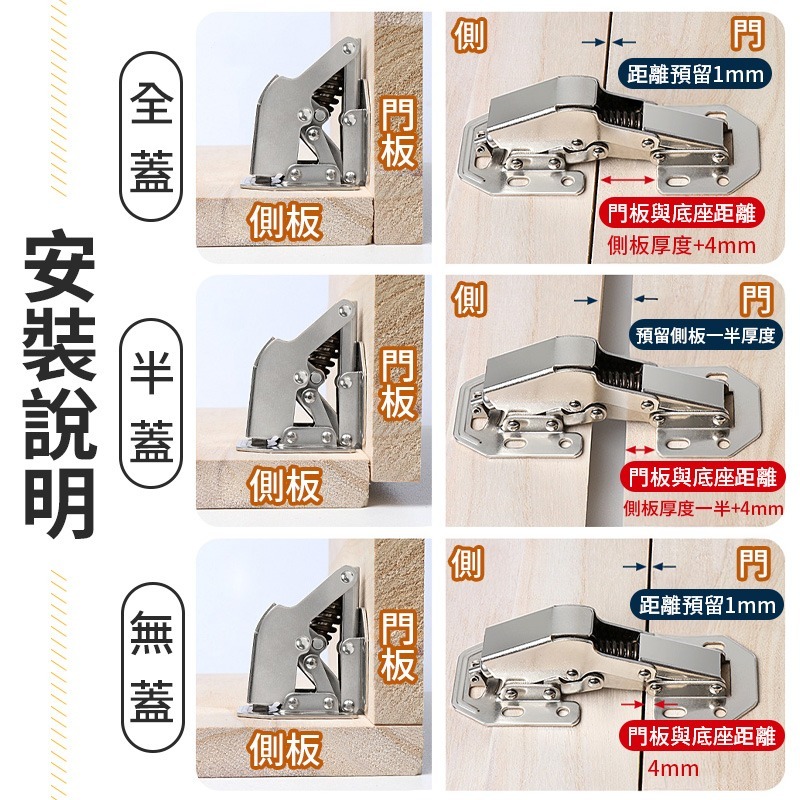 安裝說明

全蓋

門板

側板

側

門

距離預留1mm

門板與底座距離

側板厚度+4mm

半蓋

門板

側板

側

門

預留側板一半厚度

門板與底座距離

側板厚度一半+4mm

無蓋

門板

側板

側

門

距離預留1mm

門板與底座距離

4mm