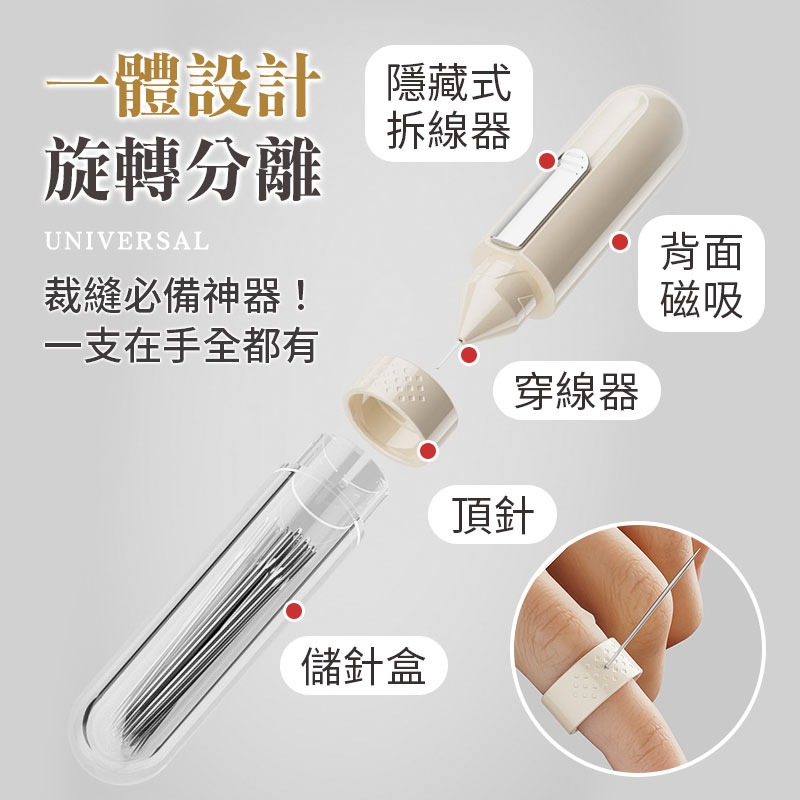 一體設計
旋轉分離

UNIVERSAL

裁縫必備神器！
一支在手全都有

隱藏式
拆線器

背面
磁吸

穿線器

頂針

儲針盒