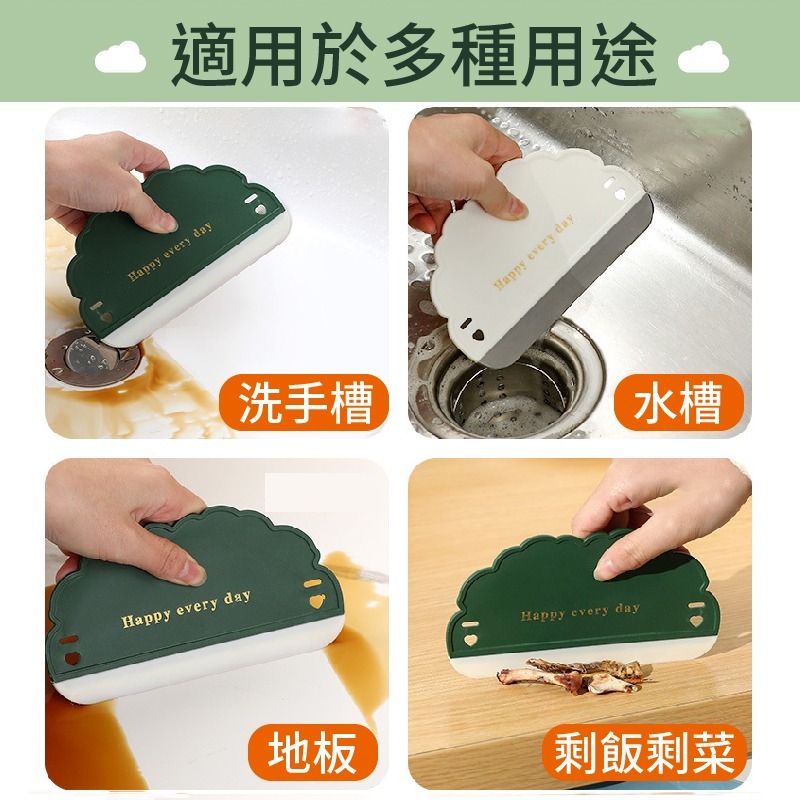 適用於多種用途

Happy every day

洗手槽

Happy every day

水槽

Happy every day

地板

Happy every day

剩飯剩菜