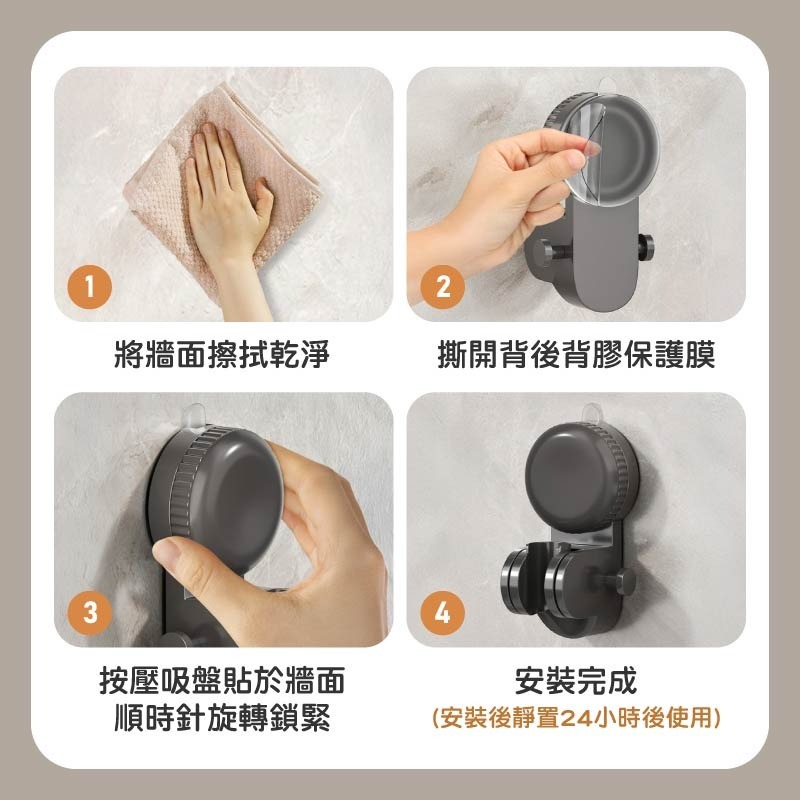 1

將牆面擦拭乾淨

2

撕開背後背膠保護膜

3

按壓吸盤貼於牆面
順時針旋轉鎖緊

4

安裝完成
(安裝後靜置24小時後使用)