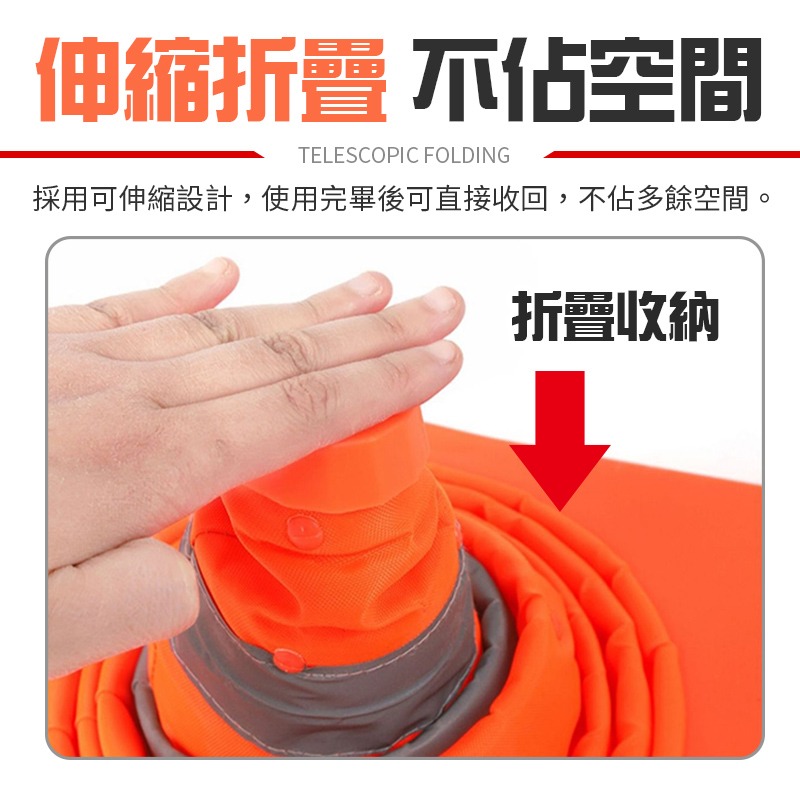 伸縮折疊 不佔空間

TELESCOPIC FOLDING

採用可伸縮設計，使用完畢後可直接收回，不佔多餘空間。

折疊收納