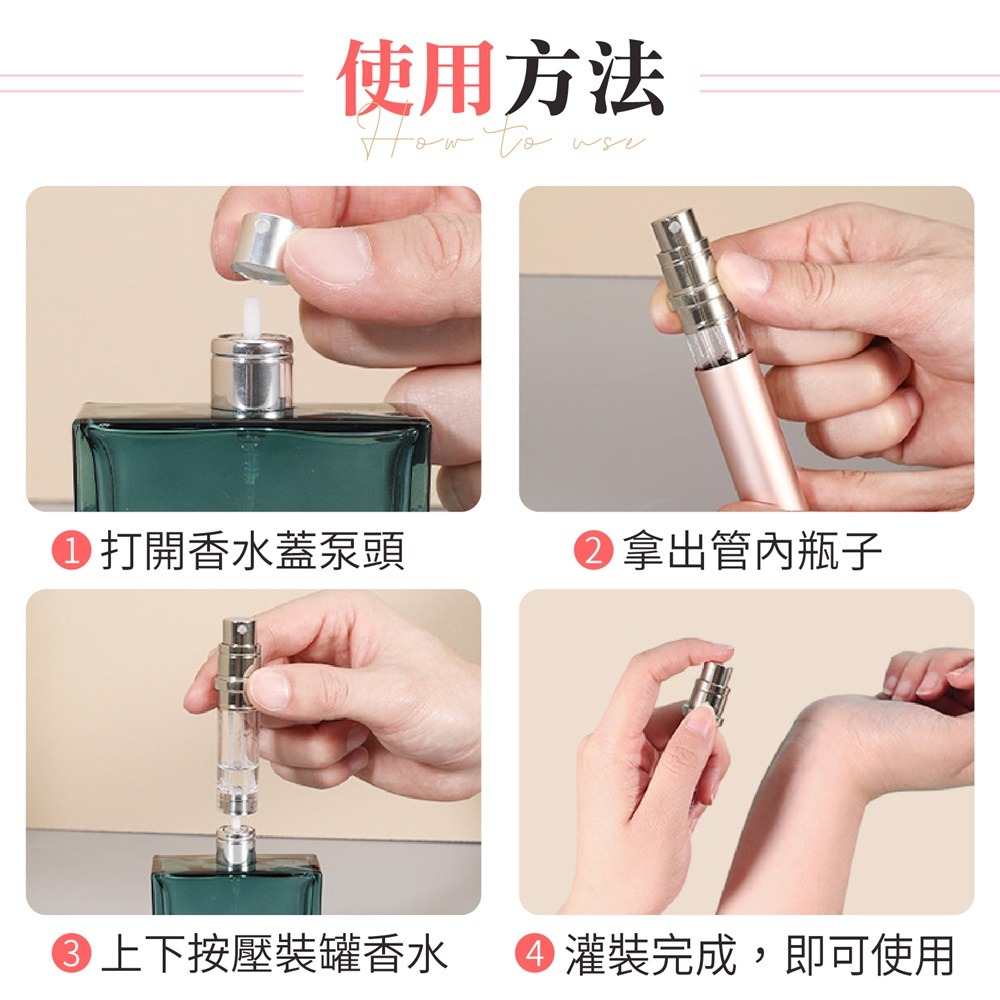 使用方法
How to use

1 打開香水蓋泵頭

2 拿出管內瓶子

3 上下按壓裝罐香水

4 灌裝完成，即可使用