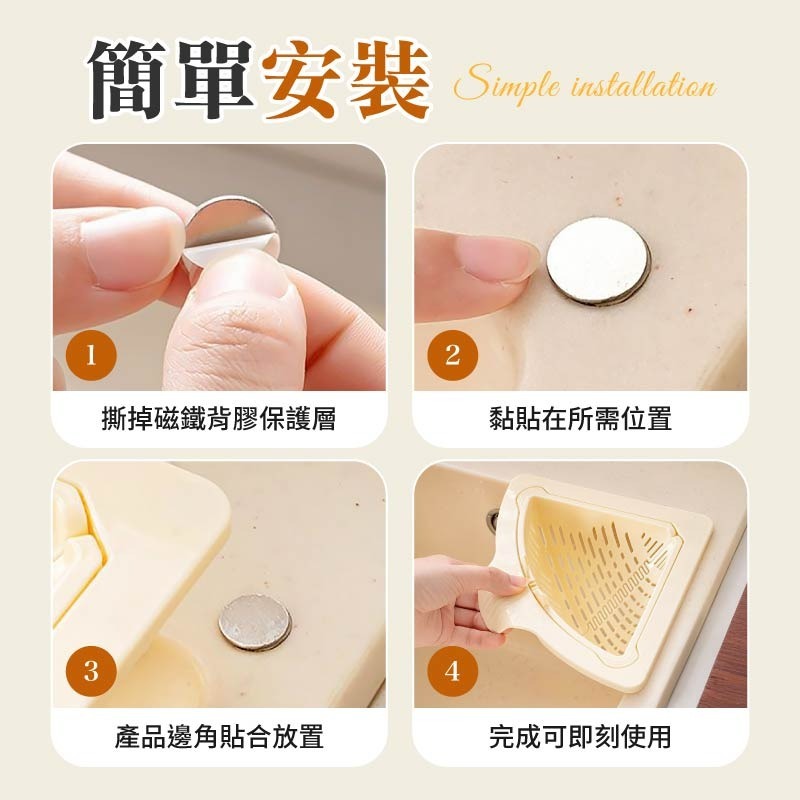 簡單安裝 Simple installation

1
撕掉磁鐵背膠保護層

2
黏貼在所需位置

3
產品邊角貼合放置

4
完成可即刻使用