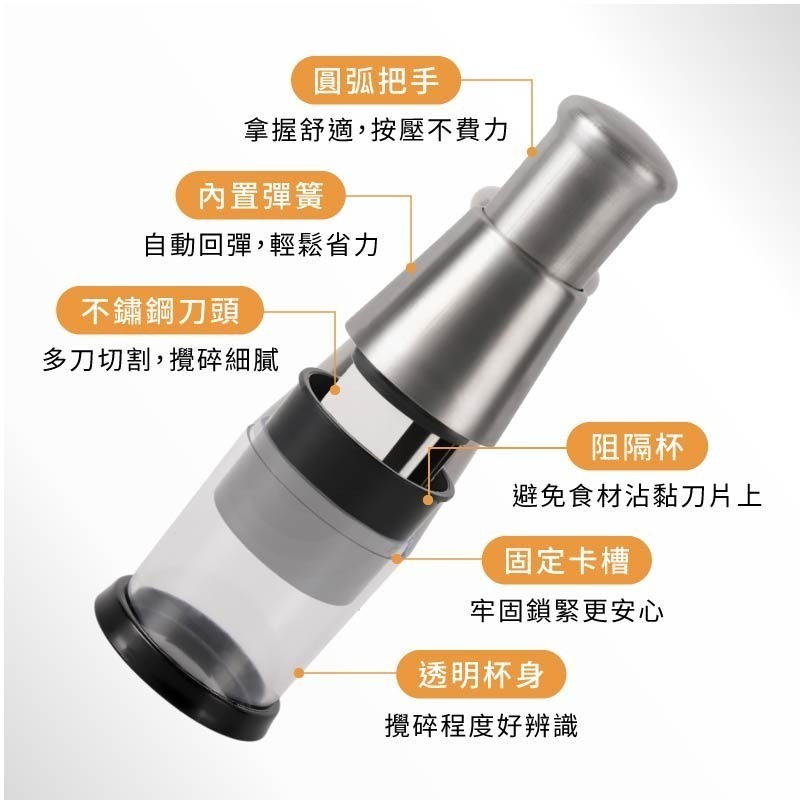 圓弧把手
拿握舒適，按壓不費力

內置彈簧
自動回彈，輕鬆省力

不鏽鋼刀頭
多刀切割，攪碎細膩

阻隔杯
避免食材沾黏刀片上

固定卡槽
牢固鎖緊更安心

透明杯身
攪碎程度好辨識