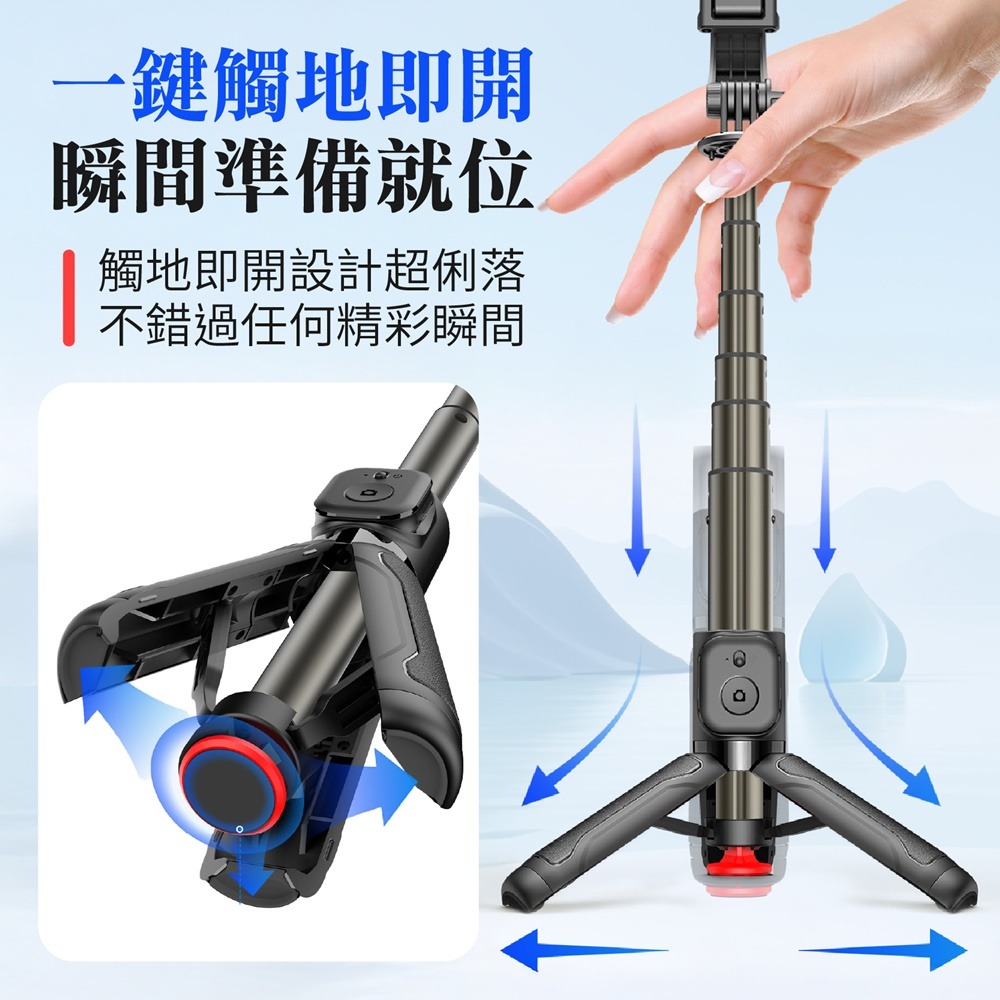 一鍵觸地即開
瞬間準備就位

觸地即開設計超俐落
不錯過任何精彩瞬間