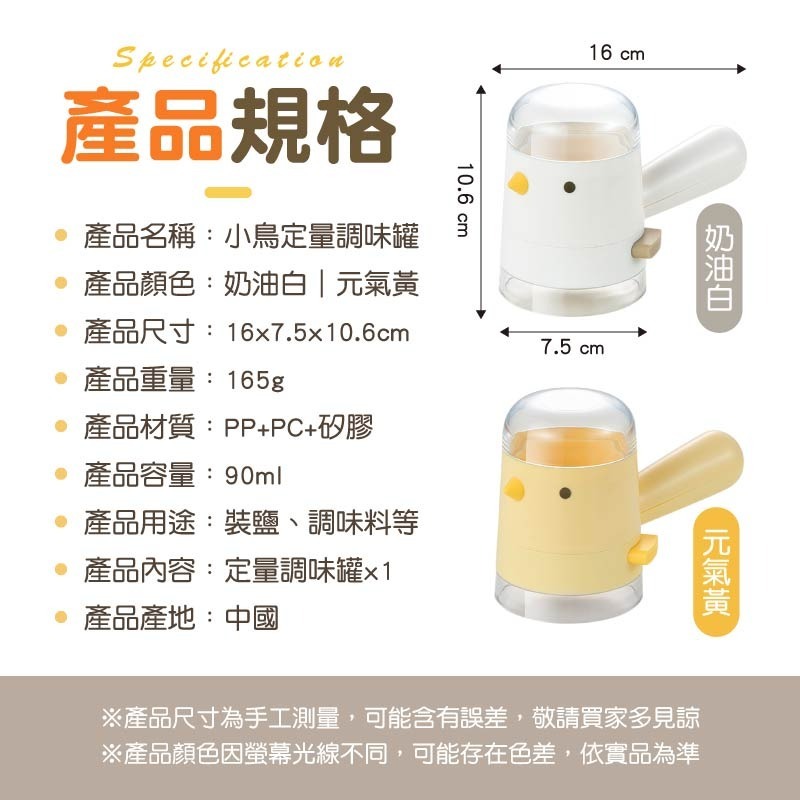 Specification
產品規格

產品名稱：小鳥定量調味罐
產品顏色：奶油白｜元氣黃
產品尺寸：16x7.5x10.6cm
產品重量：165g
產品材質：PP+PC+矽膠
產品容量：90ml
產品用途：裝鹽、調味料等
產品內容：定量調味罐x1
產品產地：中國

16 cm
10.6 cm
7.5 cm
奶油白
元氣黃

※產品尺寸為手工測量，可能含有誤差，敬請買家多見諒
※產品顏色因螢幕光線不同，可能存在色差，依實品為準