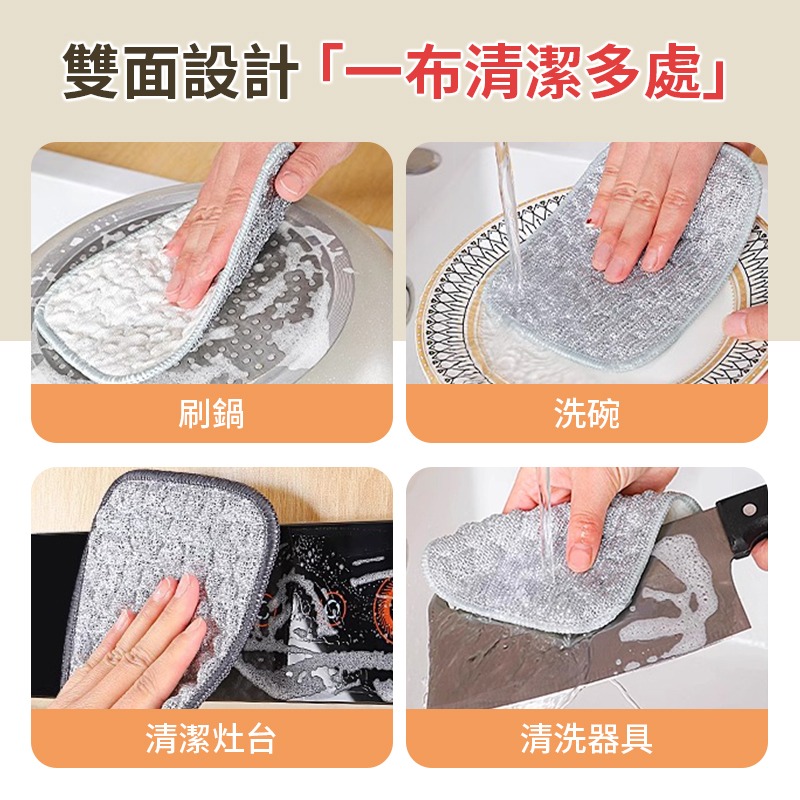 雙面設計「一布清潔多處」

刷鍋

洗碗

清潔灶台

清洗器具