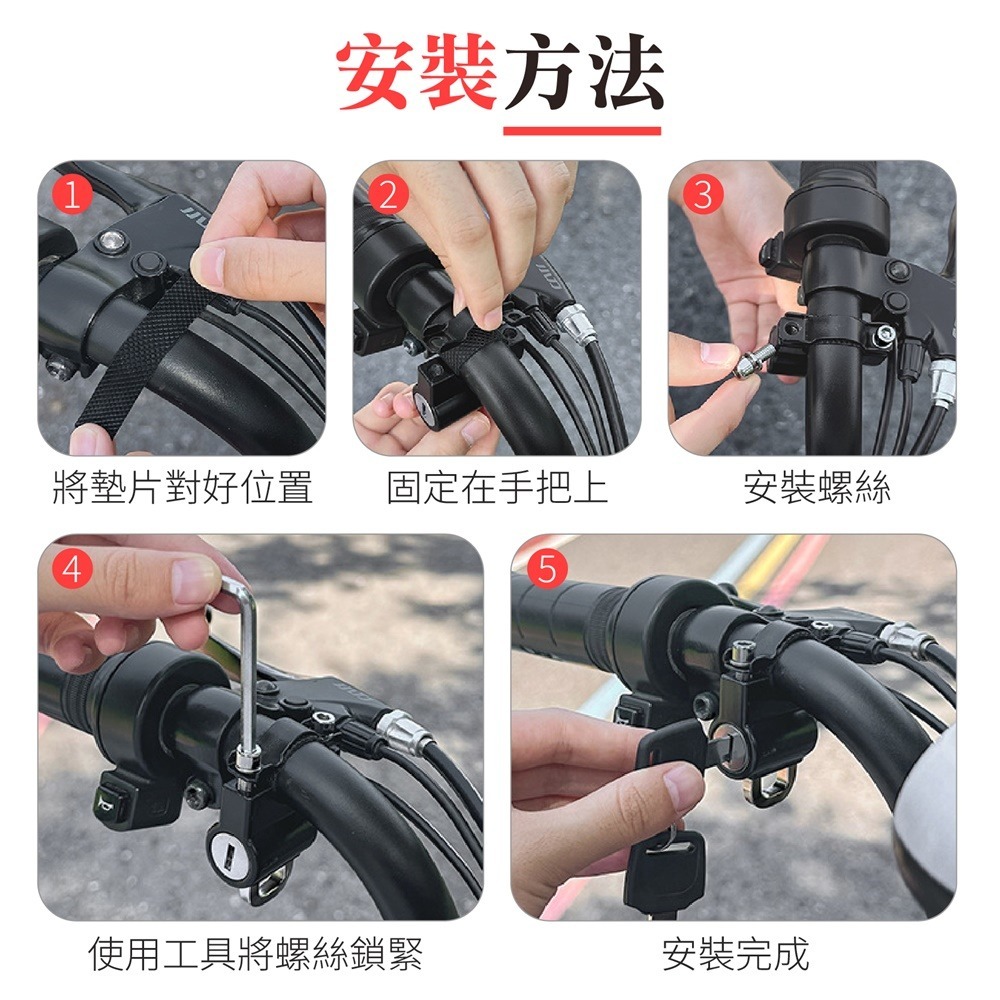 安裝方法

1
將墊片對好位置

2
固定在手把上

3
安裝螺絲

4
使用工具將螺絲鎖緊

5
安裝完成