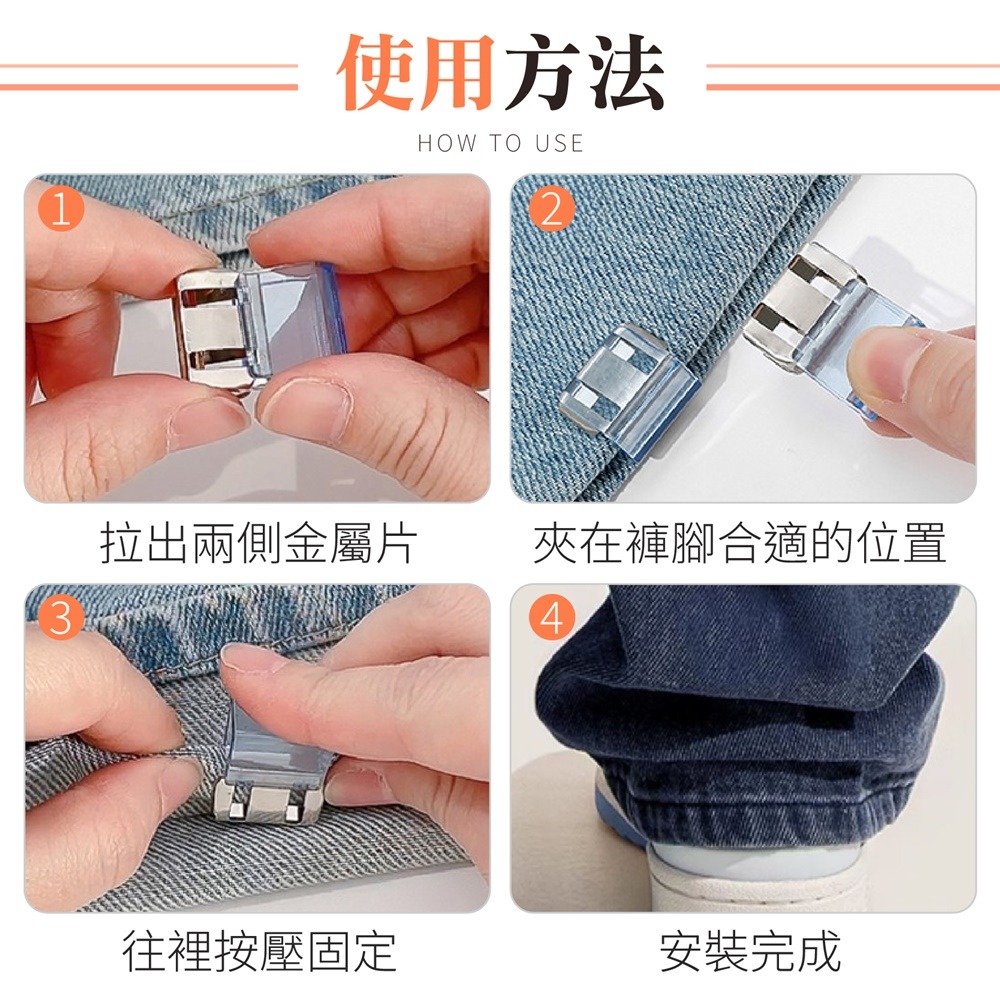 使用方法
HOW TO USE

1
拉出兩側金屬片

2
夾在褲腳合適的位置

3
往裡按壓固定

4
安裝完成