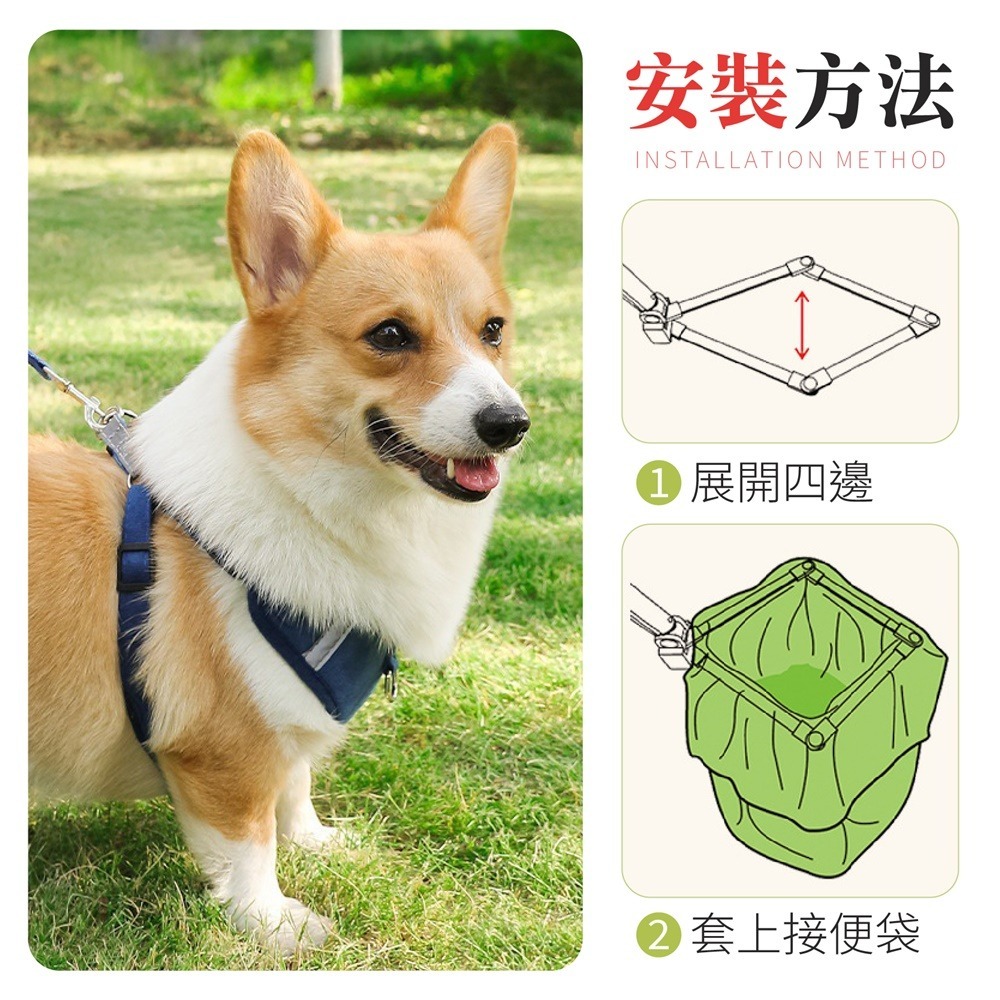 安裝方法
INSTALLATION METHOD

1 展開四邊

2 套上接便袋