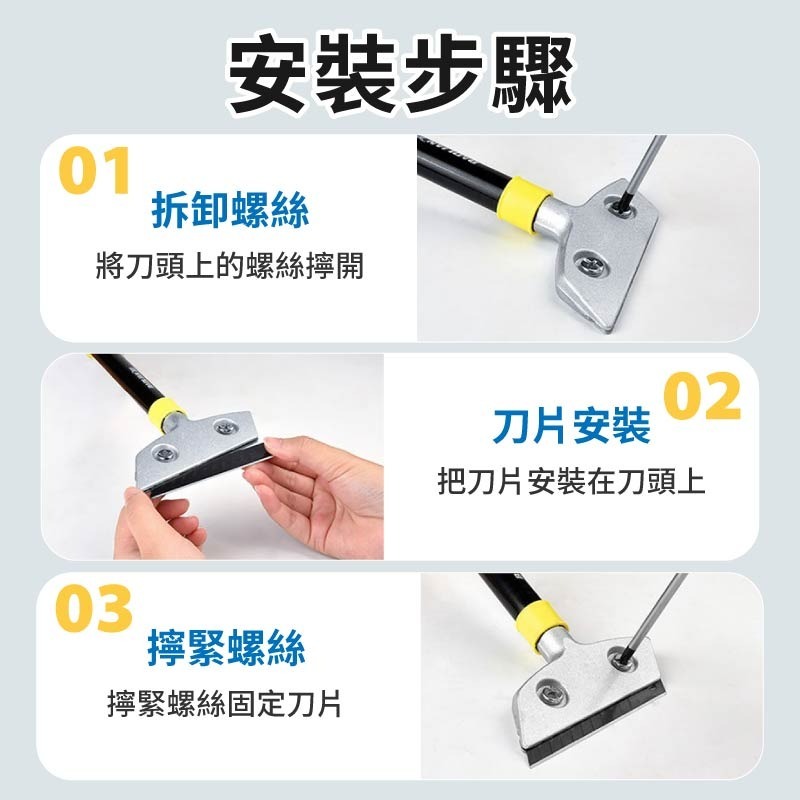 安裝步驟

01
拆卸螺絲
將刀頭上的螺絲擰開

02
刀片安裝
把刀片安裝在刀頭上

03
擰緊螺絲
擰緊螺絲固定刀片