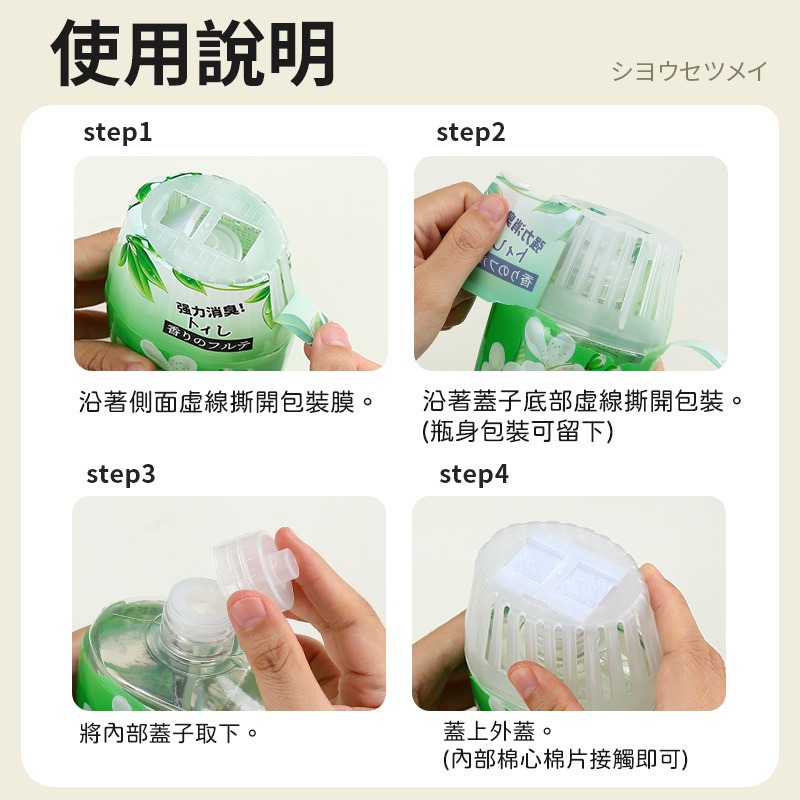 使用說明

シヨウセツメイ

step1

強力消臭!
トイレ
香りのフルテ

沿著側面虛線撕開包裝膜。

step2

強力消臭
トイレ
香りのフ

沿著蓋子底部虛線撕開包裝。
(瓶身包裝可留下)

step3

將內部蓋子取下。

step4

蓋上外蓋。
(內部棉心棉片接觸即可)