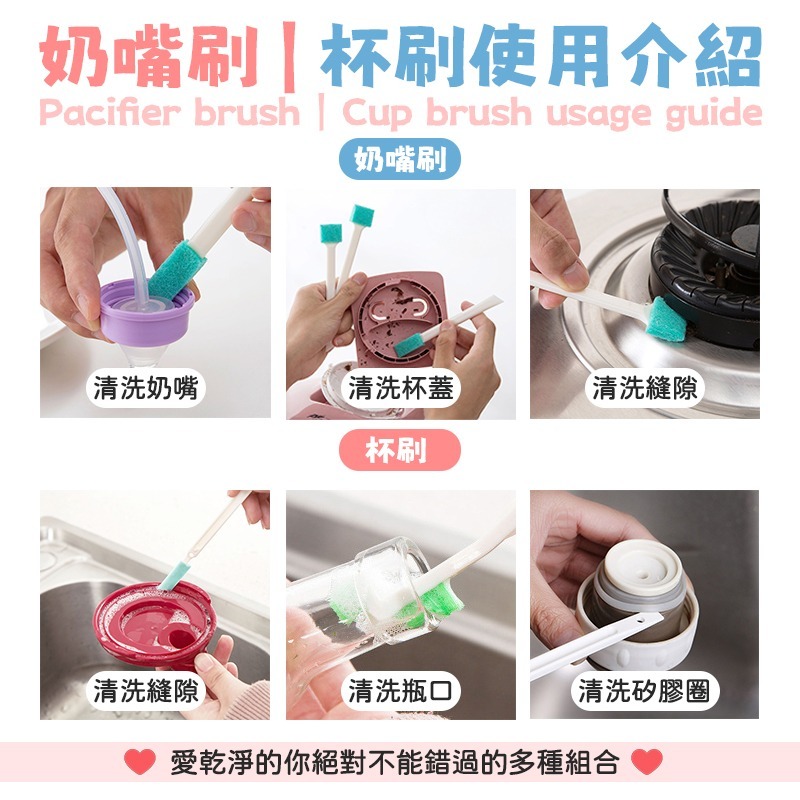 奶嘴刷｜杯刷使用介紹
Pacifier brush | Cup brush usage guide

奶嘴刷

清洗奶嘴

清洗杯蓋

清洗縫隙

杯刷

清洗縫隙

清洗瓶口

清洗矽膠圈

愛乾淨的你絕對不能錯過的多種組合