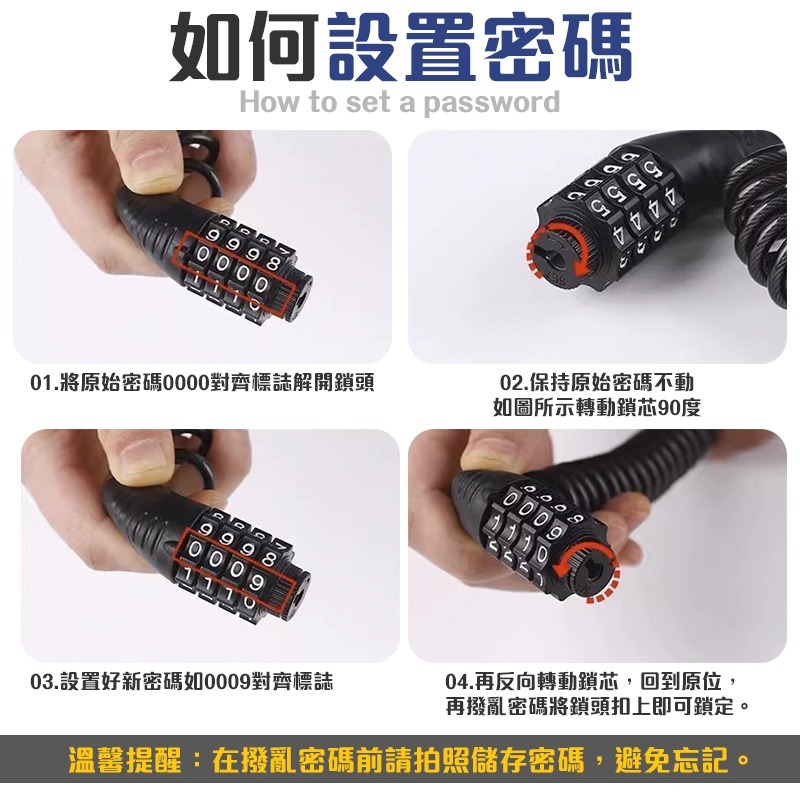 如何設置密碼
How to set a password

01.將原始密碼0000對齊標誌解開鎖頭

02.保持原始密碼不動
如圖所示轉動鎖芯90度

03.設置好新密碼如0009對齊標誌

04.再反向轉動鎖芯，回到原位，
再撥亂密碼將鎖頭扣上即可鎖定。

溫馨提醒：在撥亂密碼前請拍照儲存密碼，避免忘記。