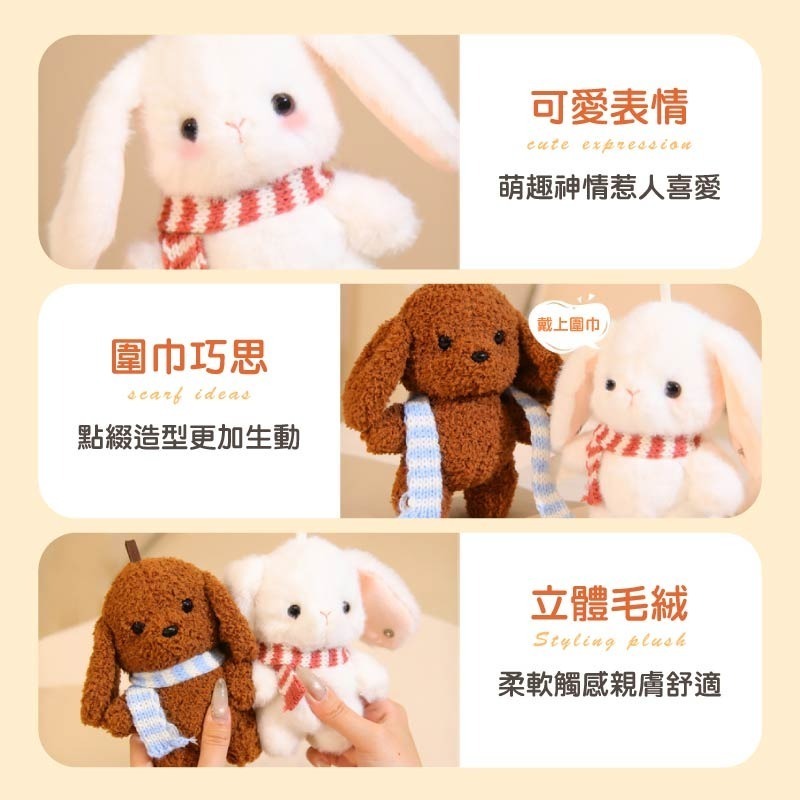 可愛表情
cute expression
萌趣神情惹人喜愛

圍巾巧思
scarf ideas
點綴造型更加生動

戴上圍巾

立體毛絨
Styling plush
柔軟觸感親膚舒適