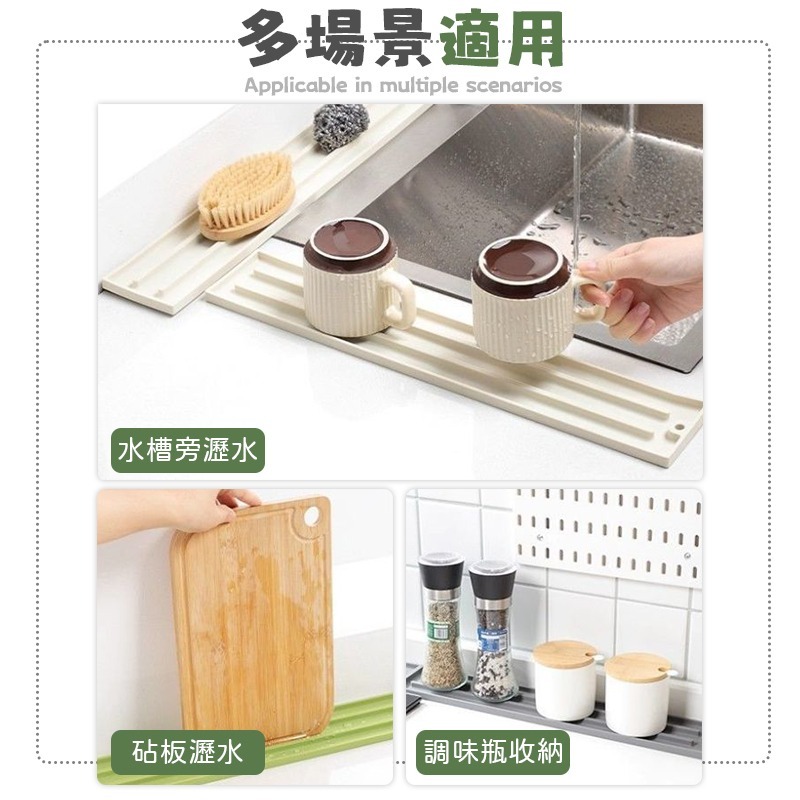 多場景適用
Applicable in multiple scenarios

水槽旁瀝水

砧板瀝水

調味瓶收納