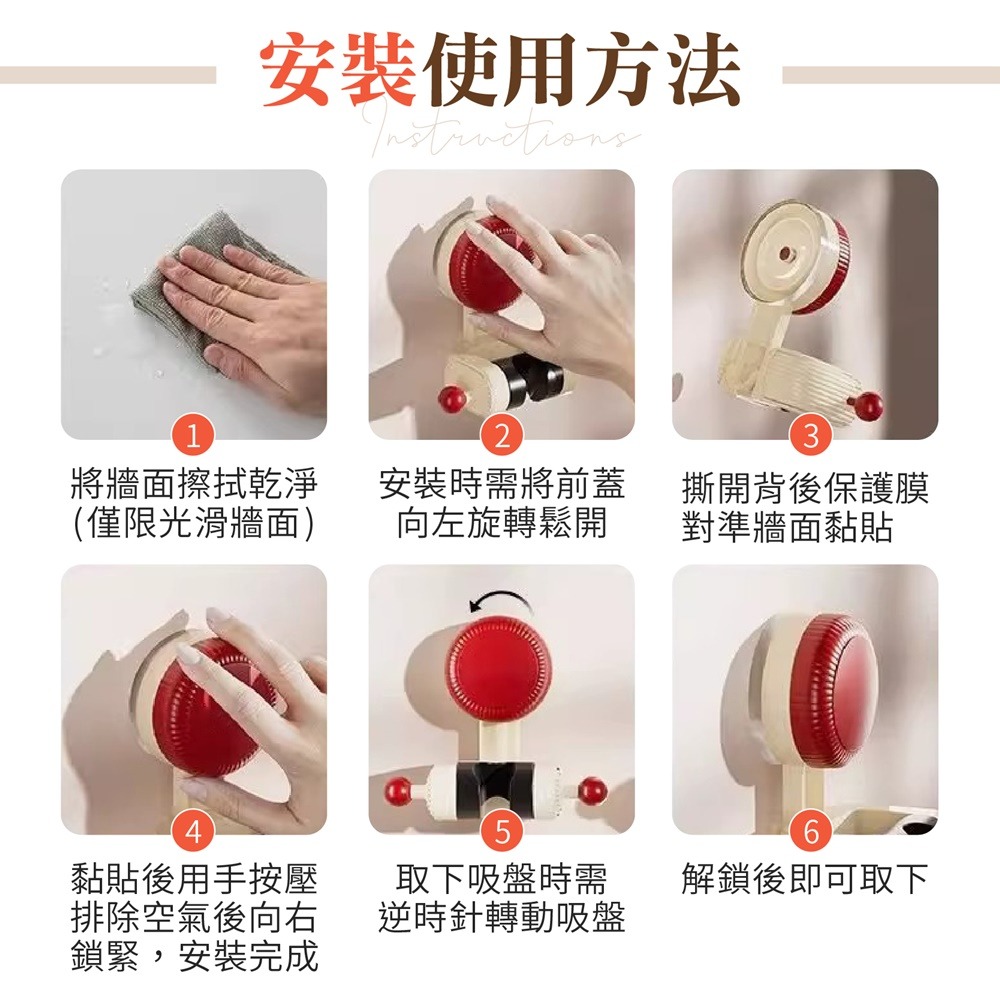 安裝使用方法
Instructions

1
將牆面擦拭乾淨
(僅限光滑牆面)

2
安裝時需將前蓋
向左旋轉鬆開

3
撕開背後保護膜
對準牆面黏貼

4
黏貼後用手按壓
排除空氣後向右
鎖緊，安裝完成

5
取下吸盤時需
逆時針轉動吸盤

6
解鎖後即可取下