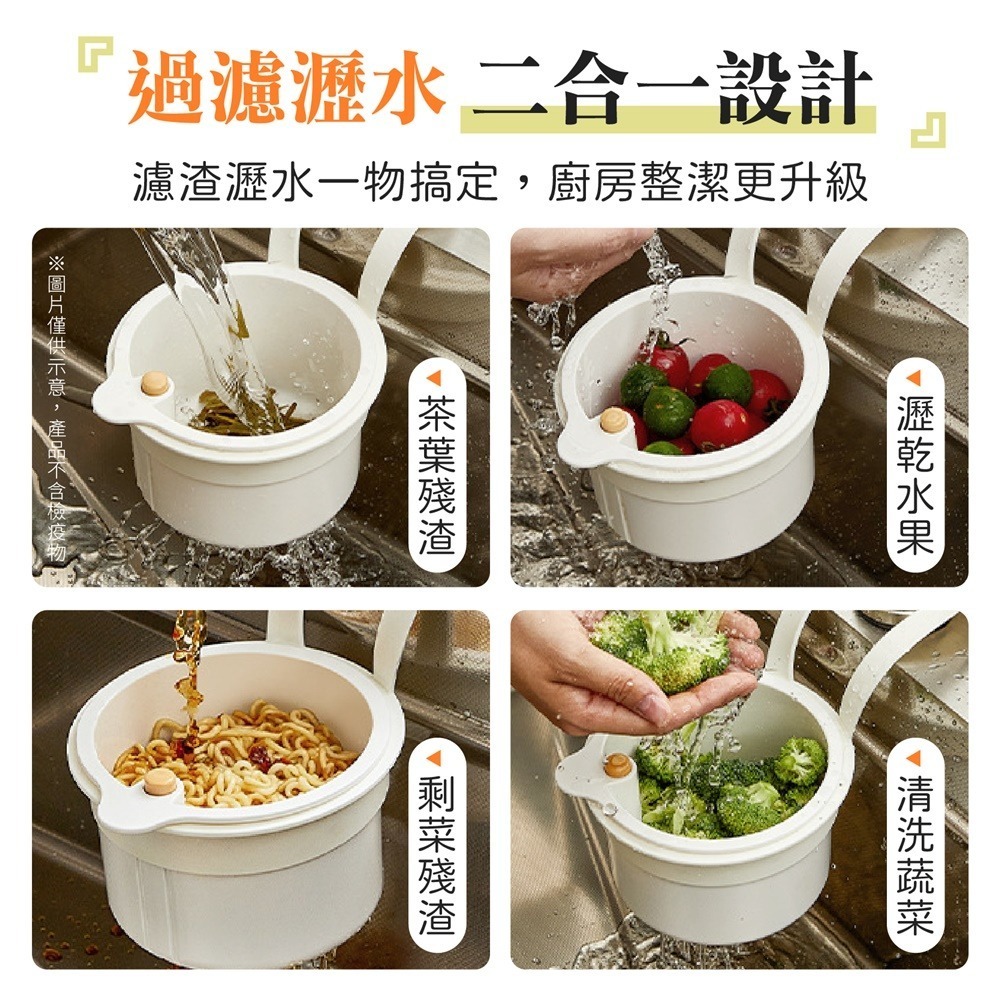 『過濾瀝水 二合一設計』

濾渣瀝水一物搞定，廚房整潔更升級

※圖片僅供示意，產品不含檢疫物

茶葉殘渣

瀝乾水果

剩菜殘渣

清洗蔬菜