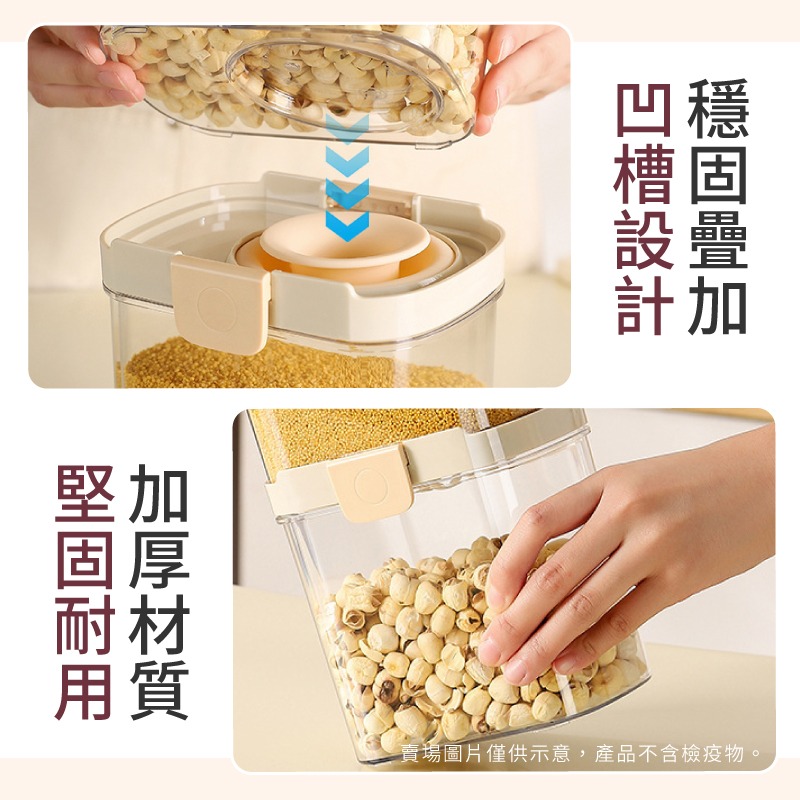 穩固疊加
凹槽設計

加厚材質
堅固耐用

賣場圖片僅供示意，產品不含檢疫物。