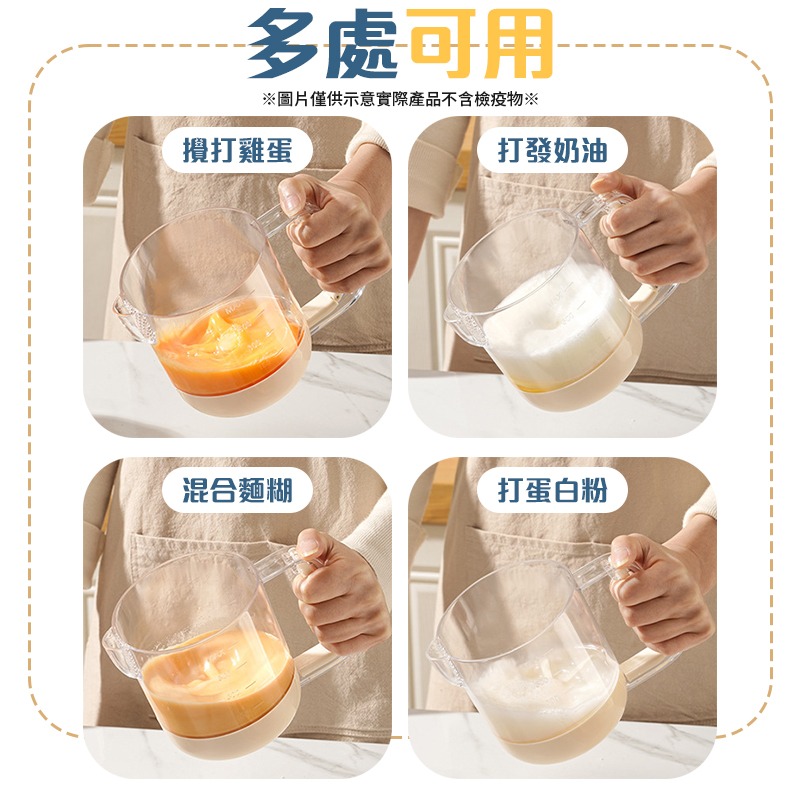 多處可用

※圖片僅供示意實際產品不含檢疫物※

攪打雞蛋

打發奶油

混合麵糊

打蛋白粉