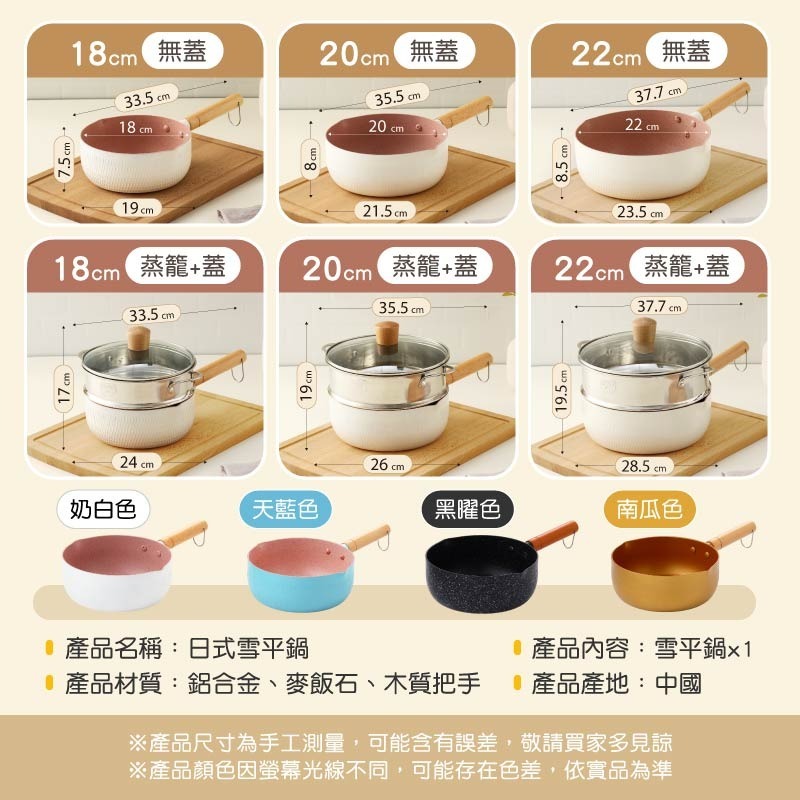 18cm 無蓋
33.5 cm
18 cm
7.5 cm
19 cm

20cm 無蓋
35.5 cm
20 cm
8 cm
21.5 cm

22cm 無蓋
37.7 cm
22 cm
8.5 cm
23.5 cm

18cm 蒸籠+蓋
33.5 cm
17 cm
24 cm

20cm 蒸籠+蓋
35.5 cm
19 cm
26 cm

22cm 蒸籠+蓋
37.7 cm
19.5 cm
28.5 cm

奶白色 天藍色 黑曜色 南瓜色

產品名稱：日式雪平鍋
產品材質：鋁合金、麥飯石、木質把手

產品內容：雪平鍋×1
產品產地：中國

※產品尺寸為手工測量，可能含有誤差，敬請買家多見諒
※產品顏色因螢幕光線不同，可能存在色差，依實品為準