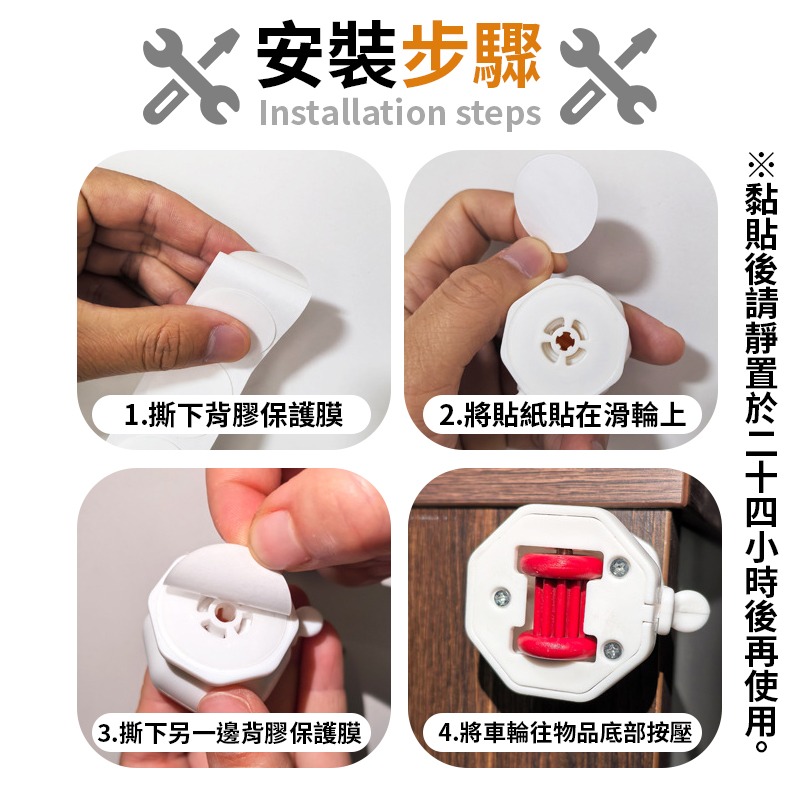 安裝步驟
Installation steps

1.撕下背膠保護膜

2.將貼紙貼在滑輪上

3.撕下另一邊背膠保護膜

4.將車輪往物品底部按壓

※黏貼後請靜置於二十四小時後再使用。