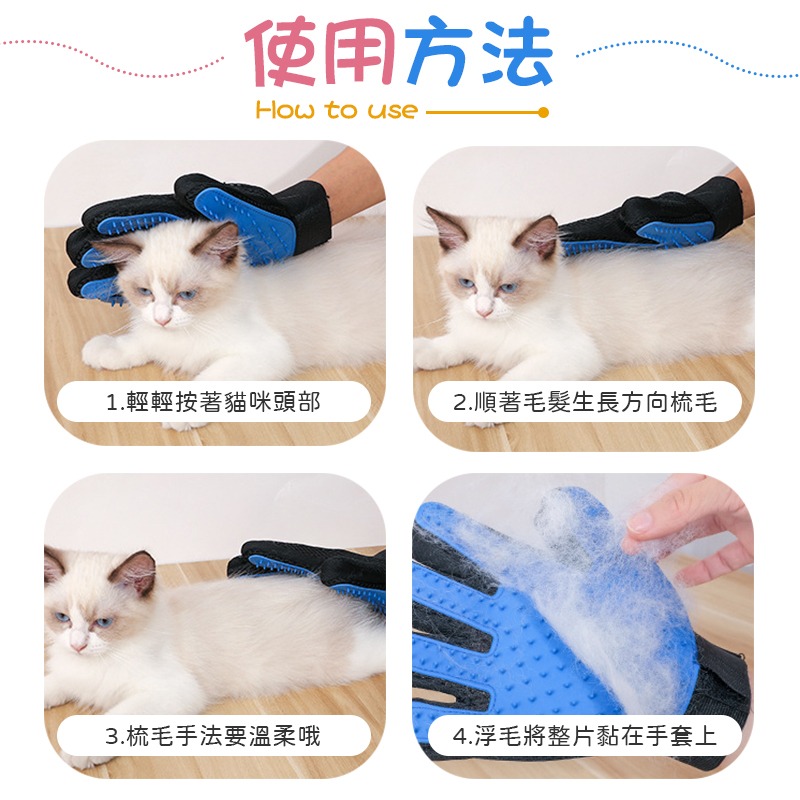 使用方法
How to use

1.輕輕按著貓咪頭部

2.順著毛髮生長方向梳毛

3.梳毛手法要溫柔哦

4.浮毛將整片黏在手套上