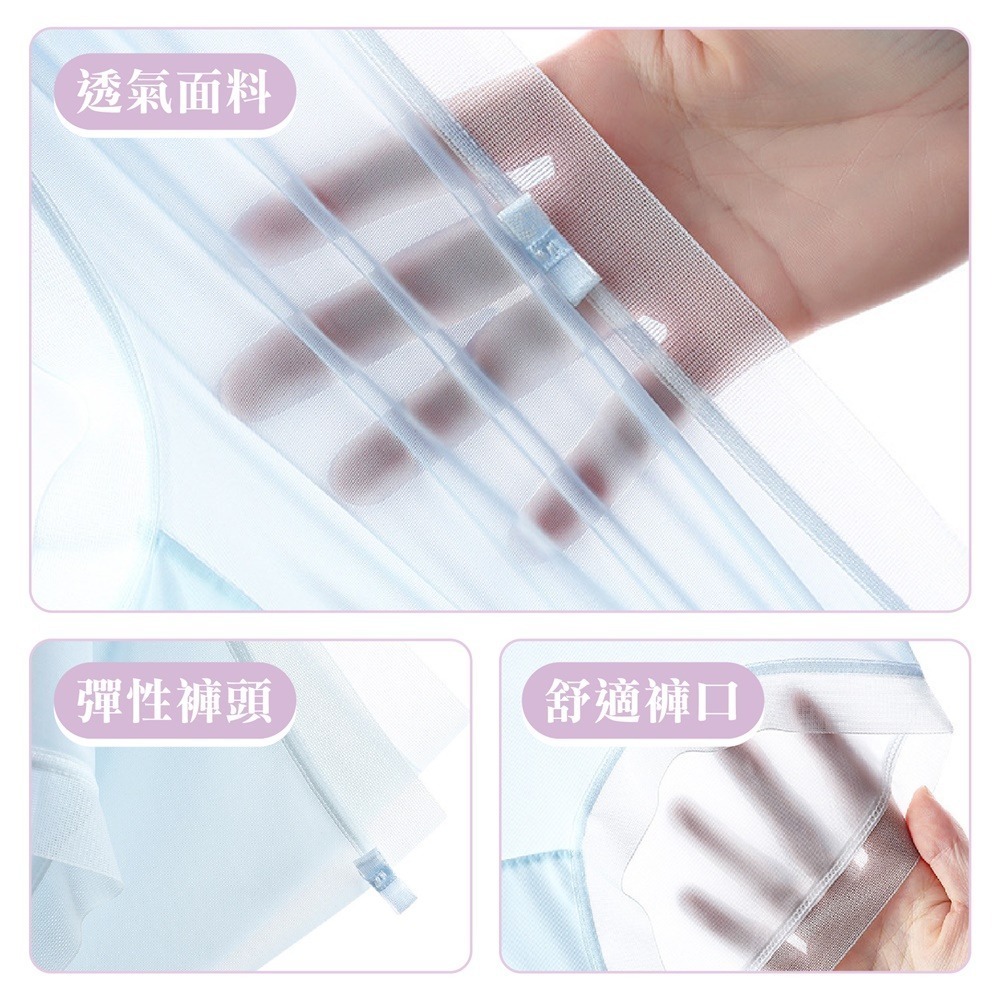 透氣面料

彈性褲頭

舒適褲口