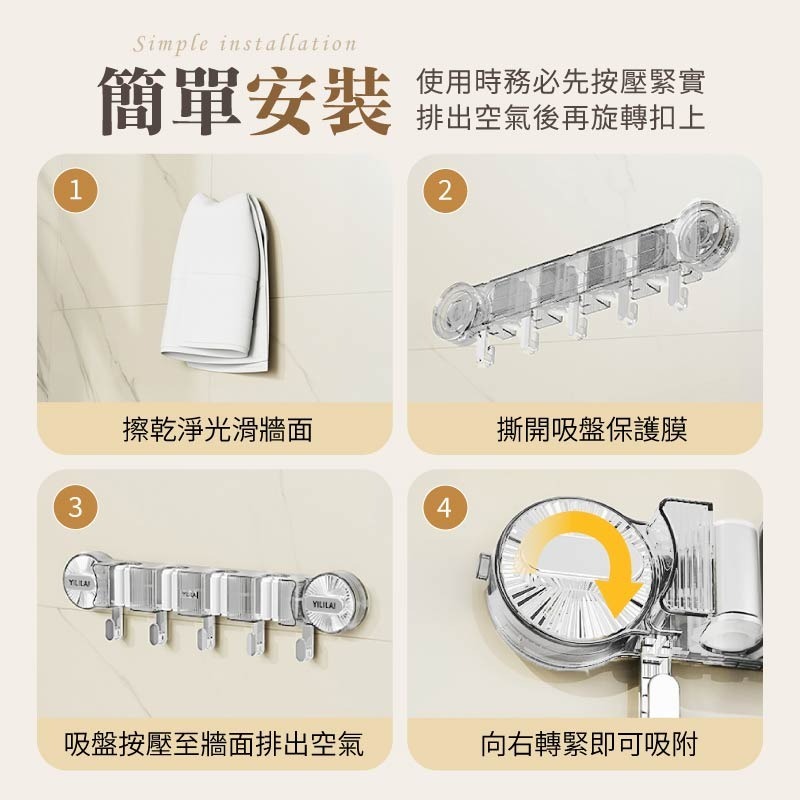 Simple installation

簡單安裝

使用時務必先按壓緊實
排出空氣後再旋轉扣上

1

擦乾淨光滑牆面

2

撕開吸盤保護膜

3

YILILAI

YILILAI

YILILAI

吸盤按壓至牆面排出空氣

4

向右轉緊即可吸附