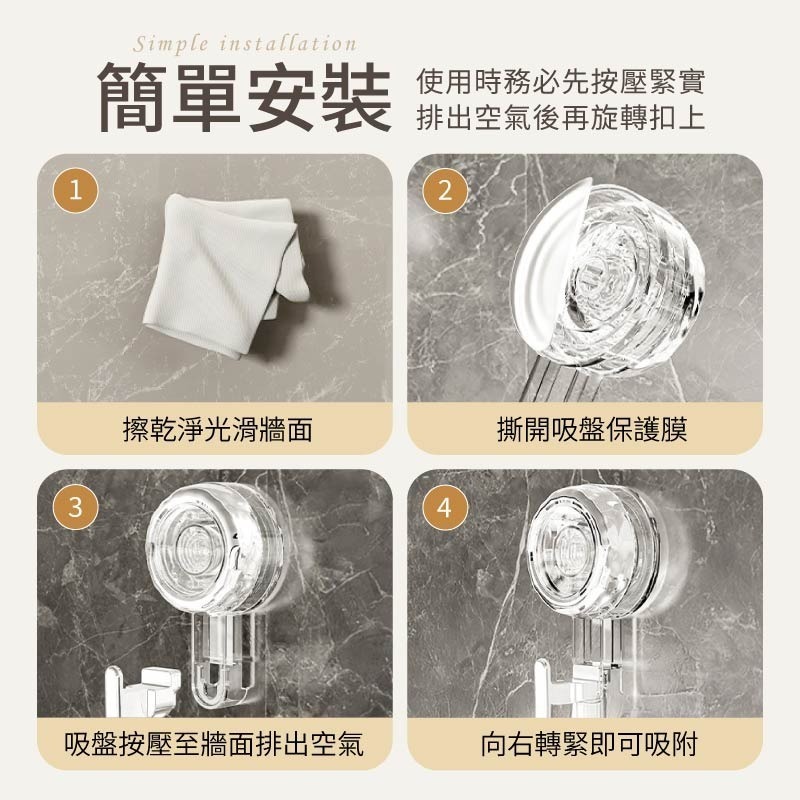 Simple installation

簡單安裝

使用時務必先按壓緊實
排出空氣後再旋轉扣上

1

擦乾淨光滑牆面

2

撕開吸盤保護膜

3

吸盤按壓至牆面排出空氣

4

向右轉緊即可吸附